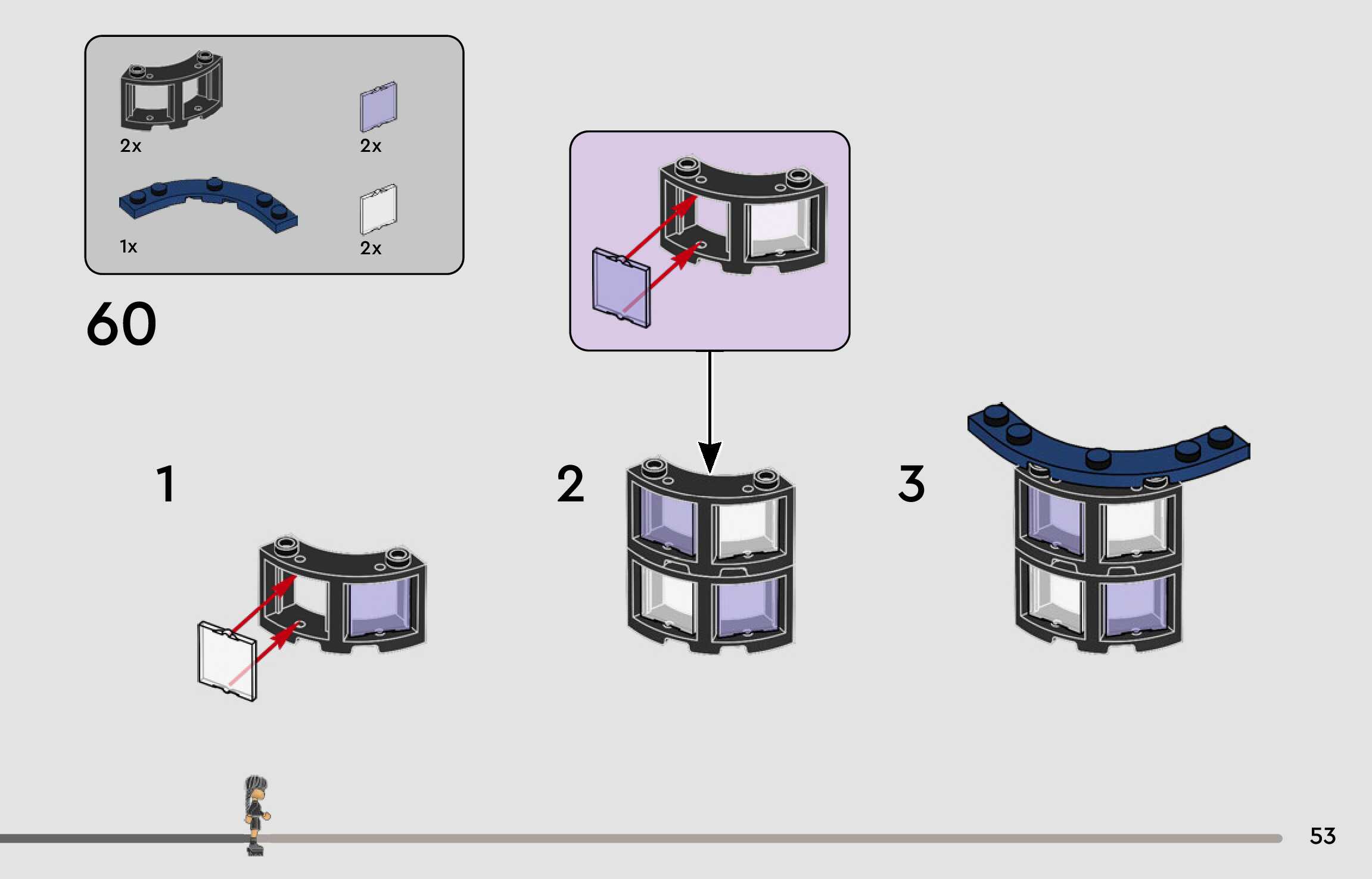 2x

2x

1x

2x

60

1

2

3

53