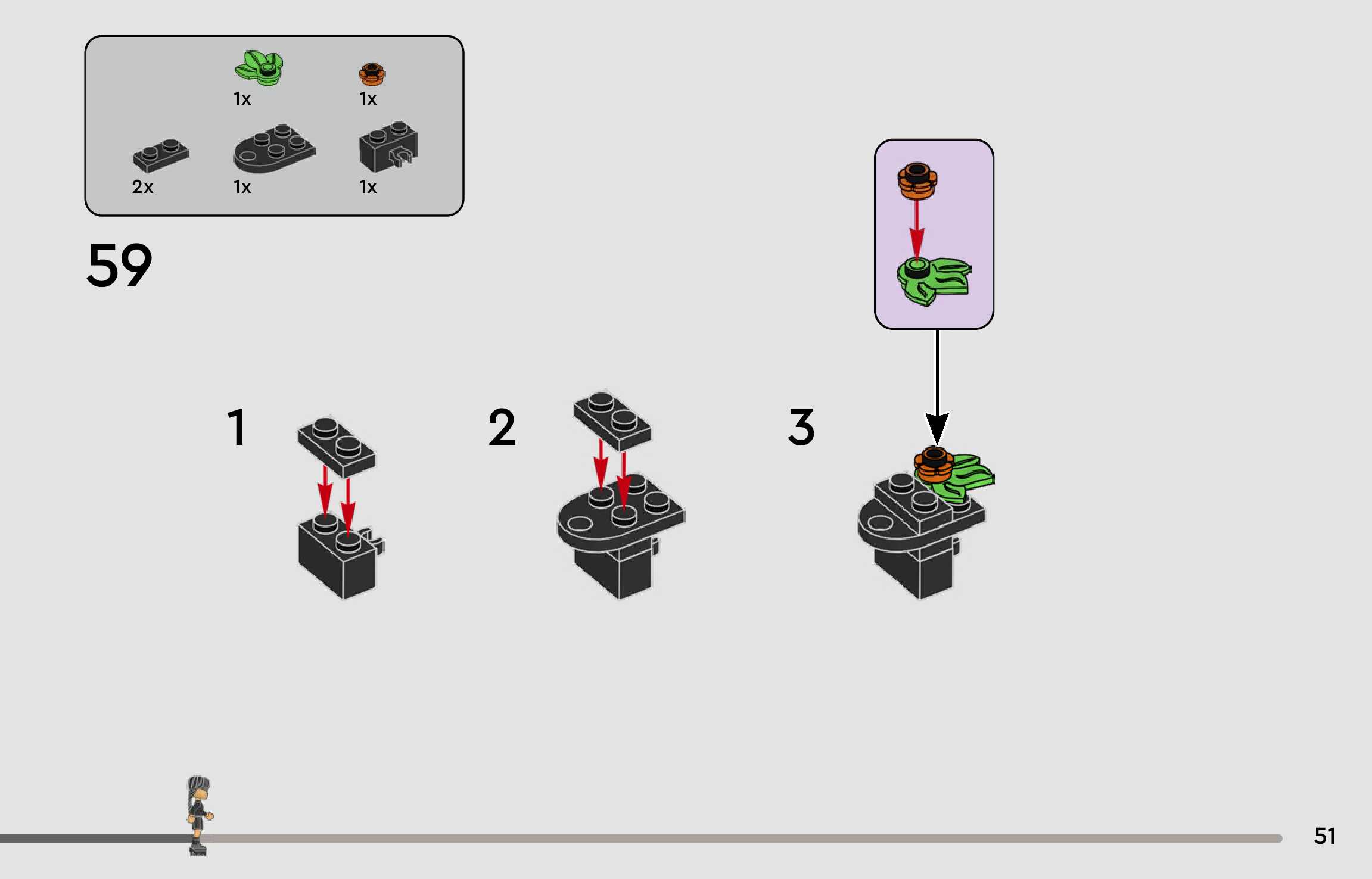 1x 1x

2x 1x 1x

59

1

2

3

51