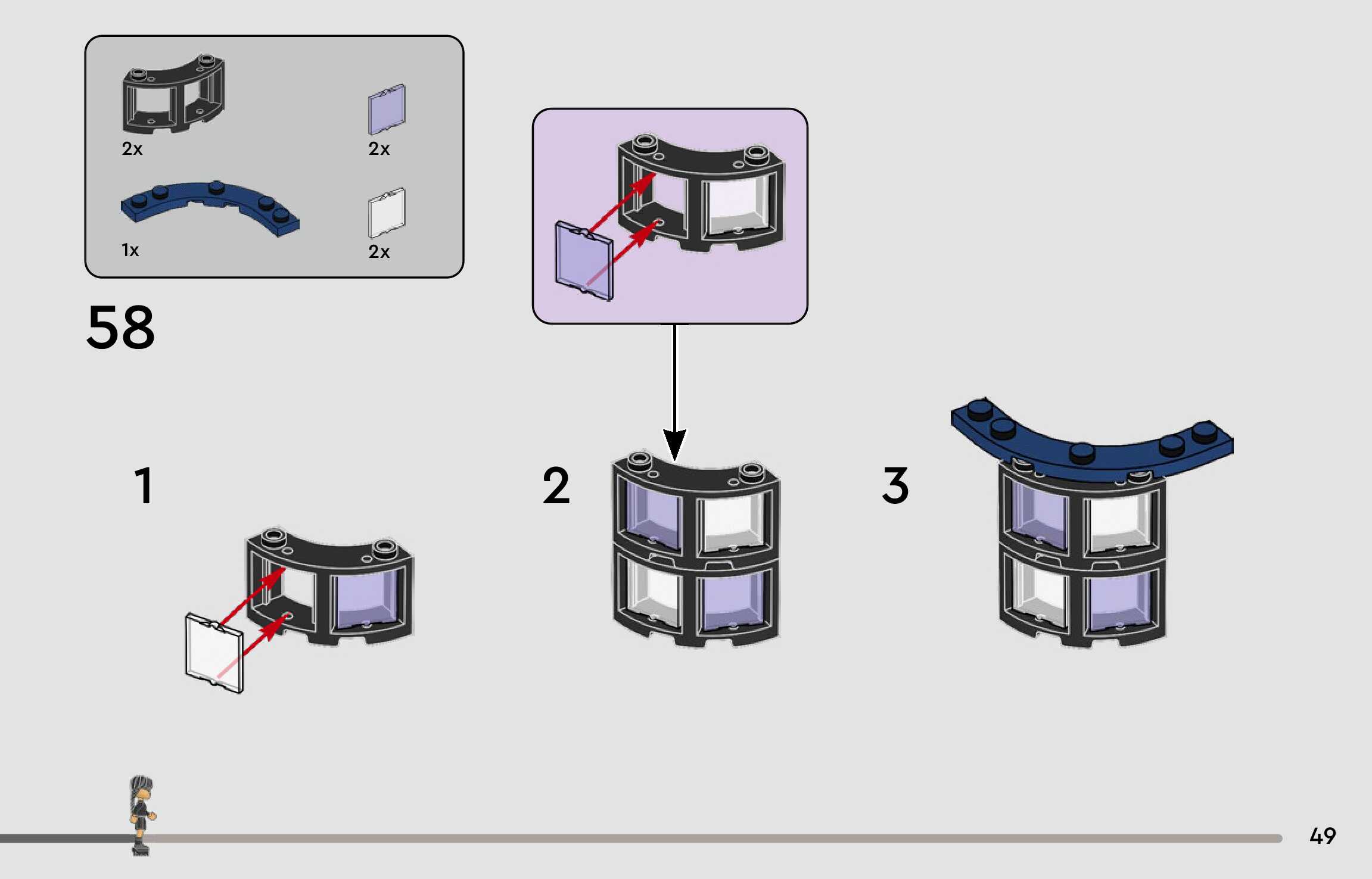 2x

2x

1x

2x

58

1

2

3

49