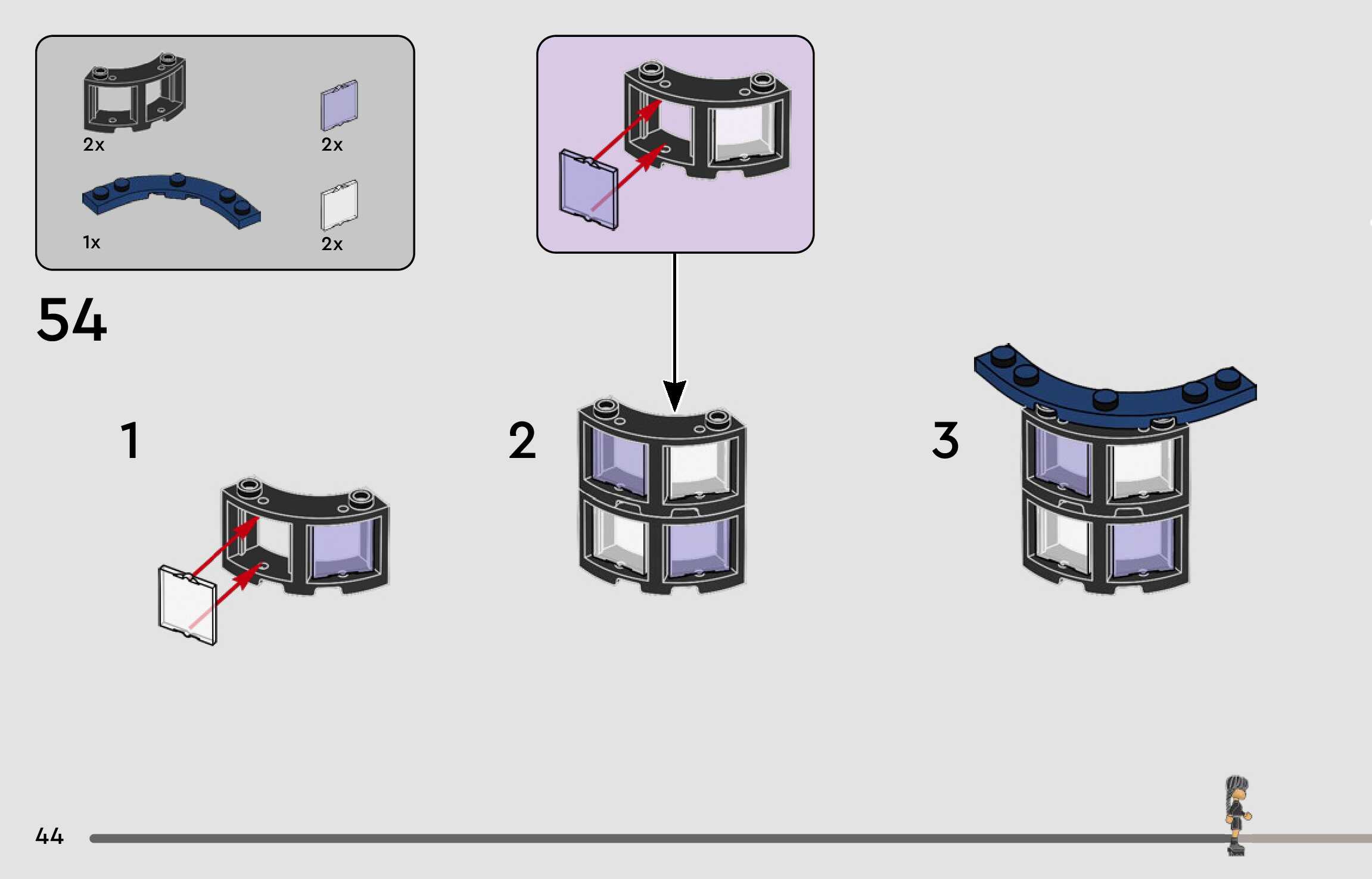 2x
2x
1x
2x

54

1

2

3

44