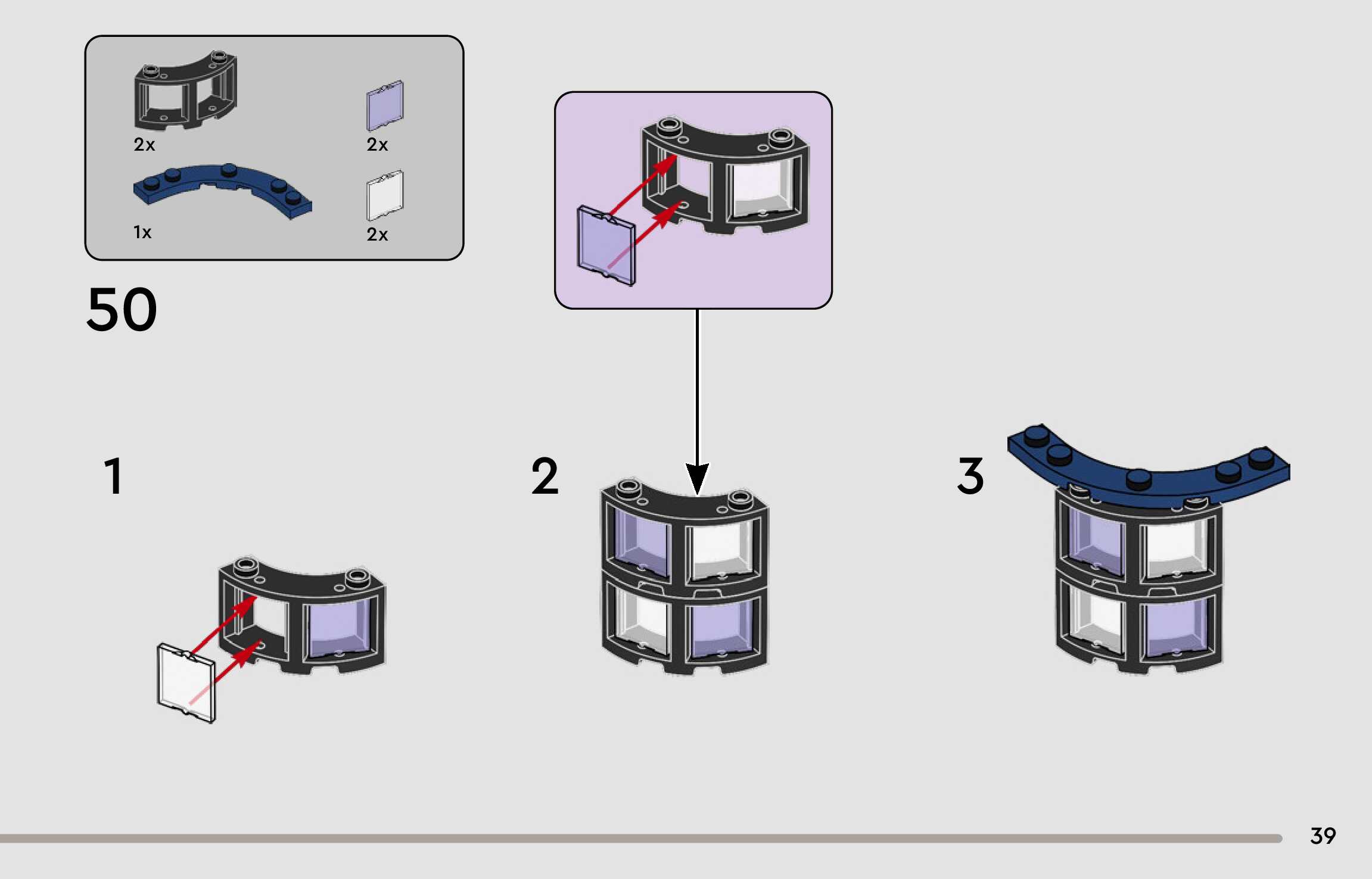 2x
2x
1x
2x

50

1

2

3

39