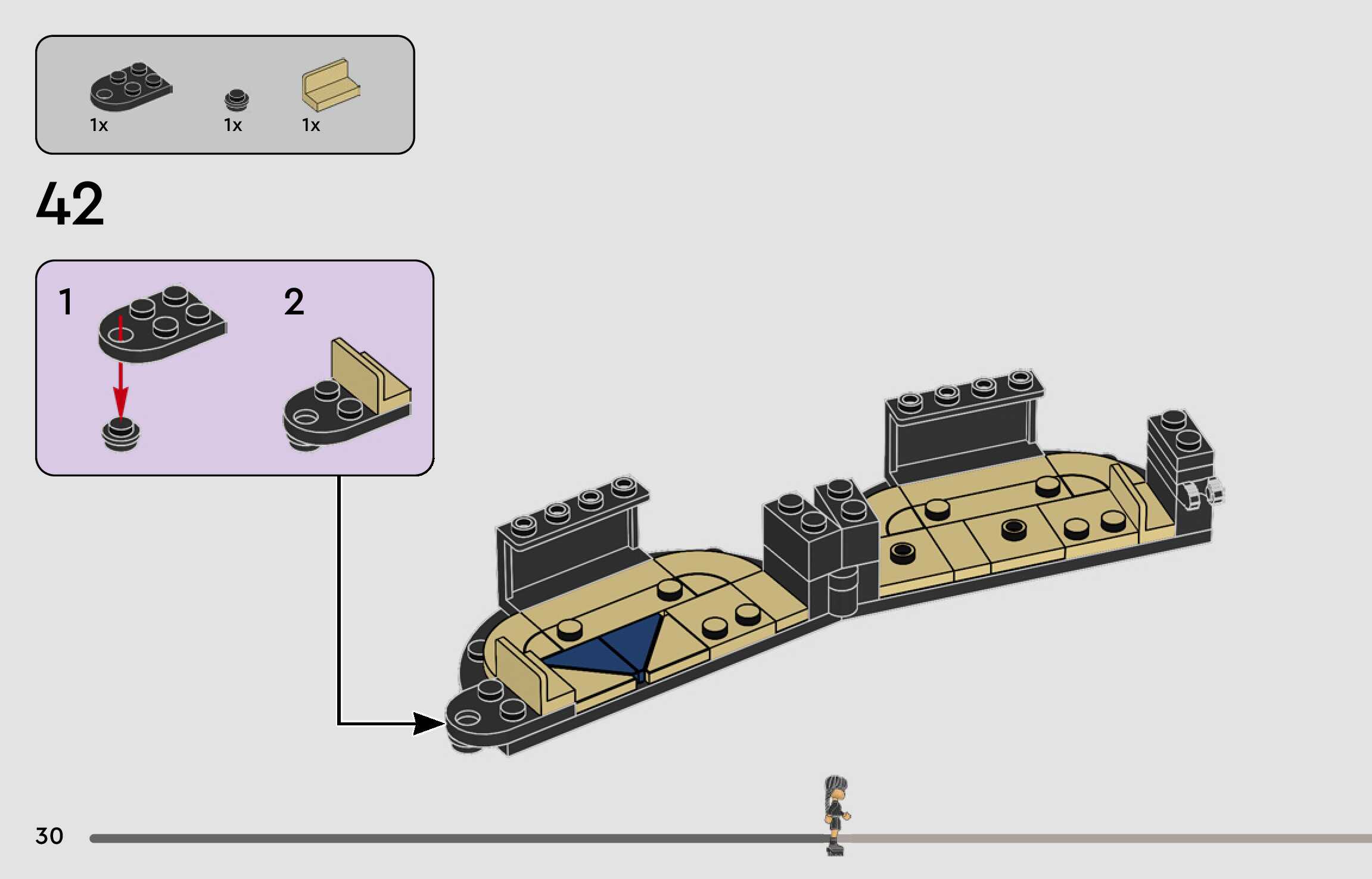 1x
1x
1x

42

1

2

30