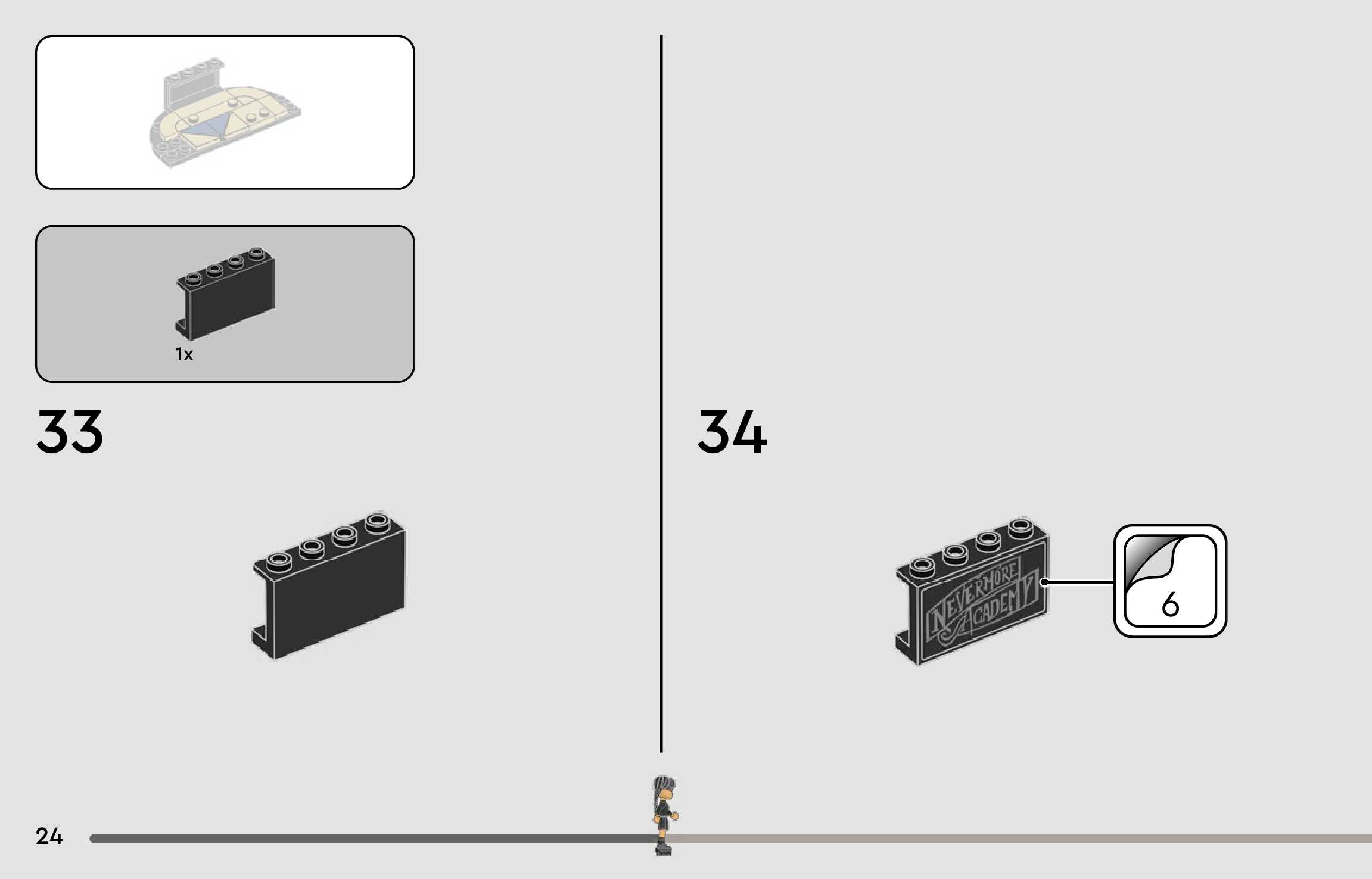 1x

33

34

NEVERMORE ACADEMY

6

24