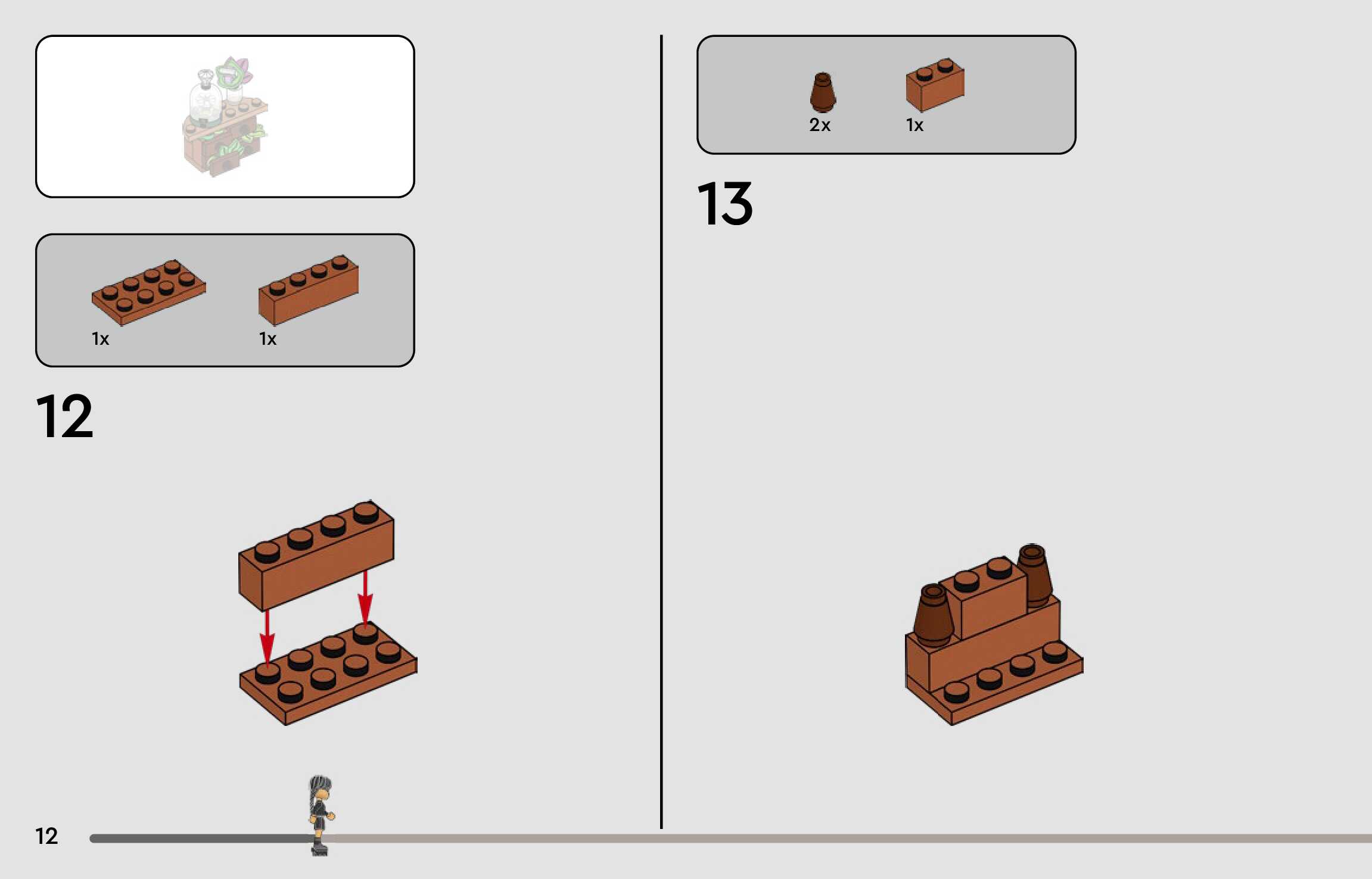 1x

1x

12

2x

1x

13

12