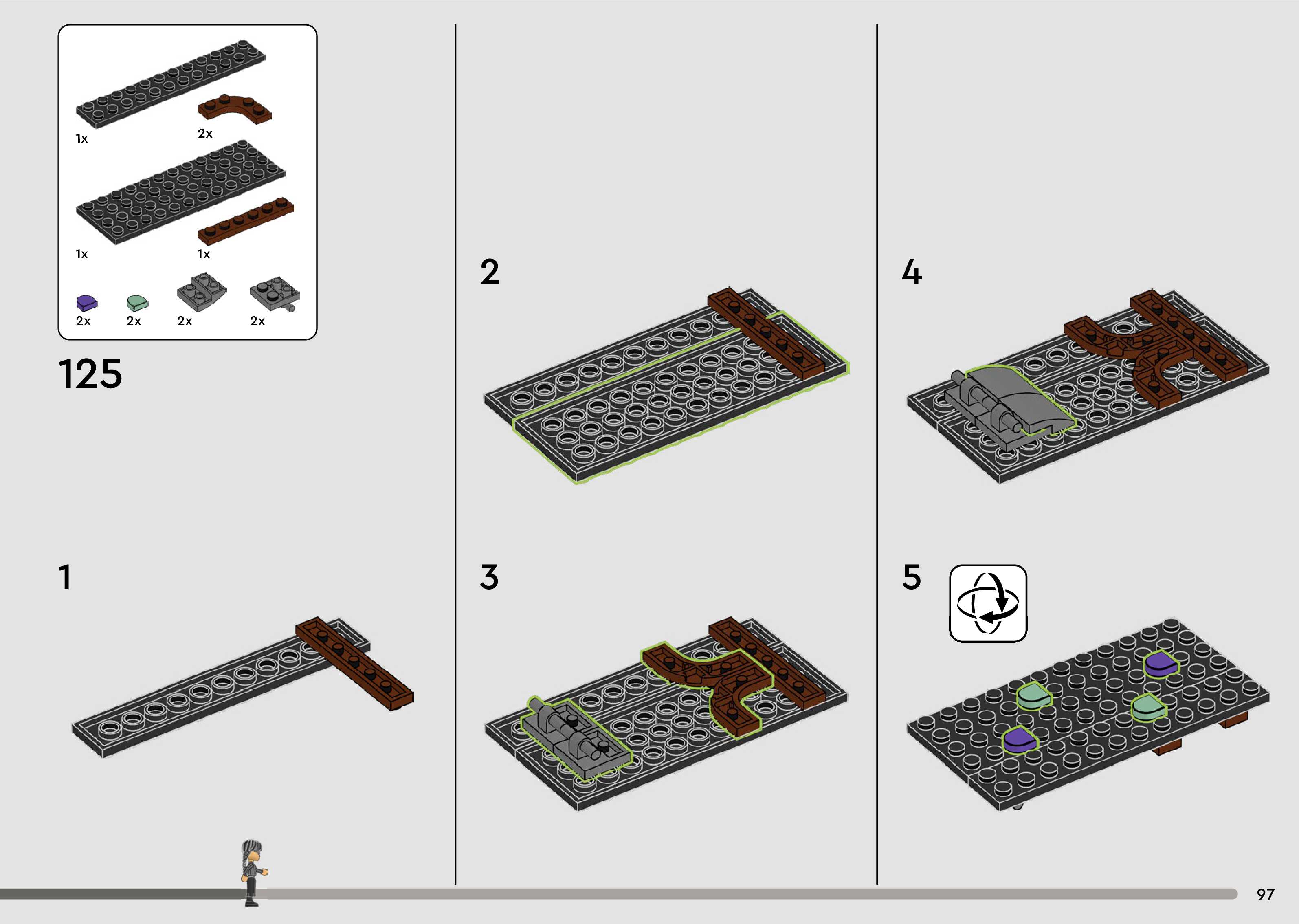 1x
2x
1x
1x
2x
2x
2x
2x

125

1

2

3

4

5

97