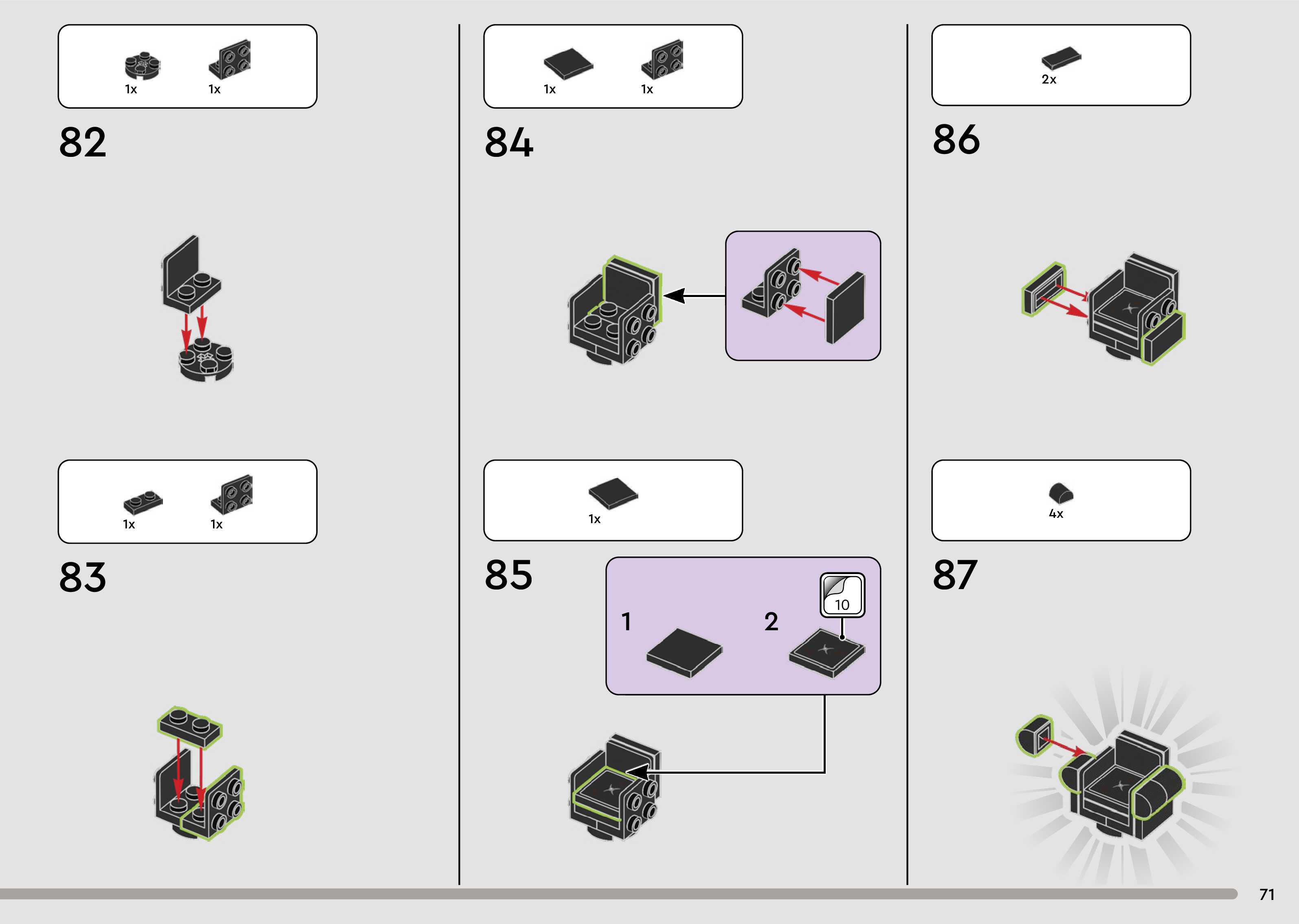 1x 1x

82

1x 1x

83

1x 1x

84

1x

85

1

2

10

2x

86

4x

87

71