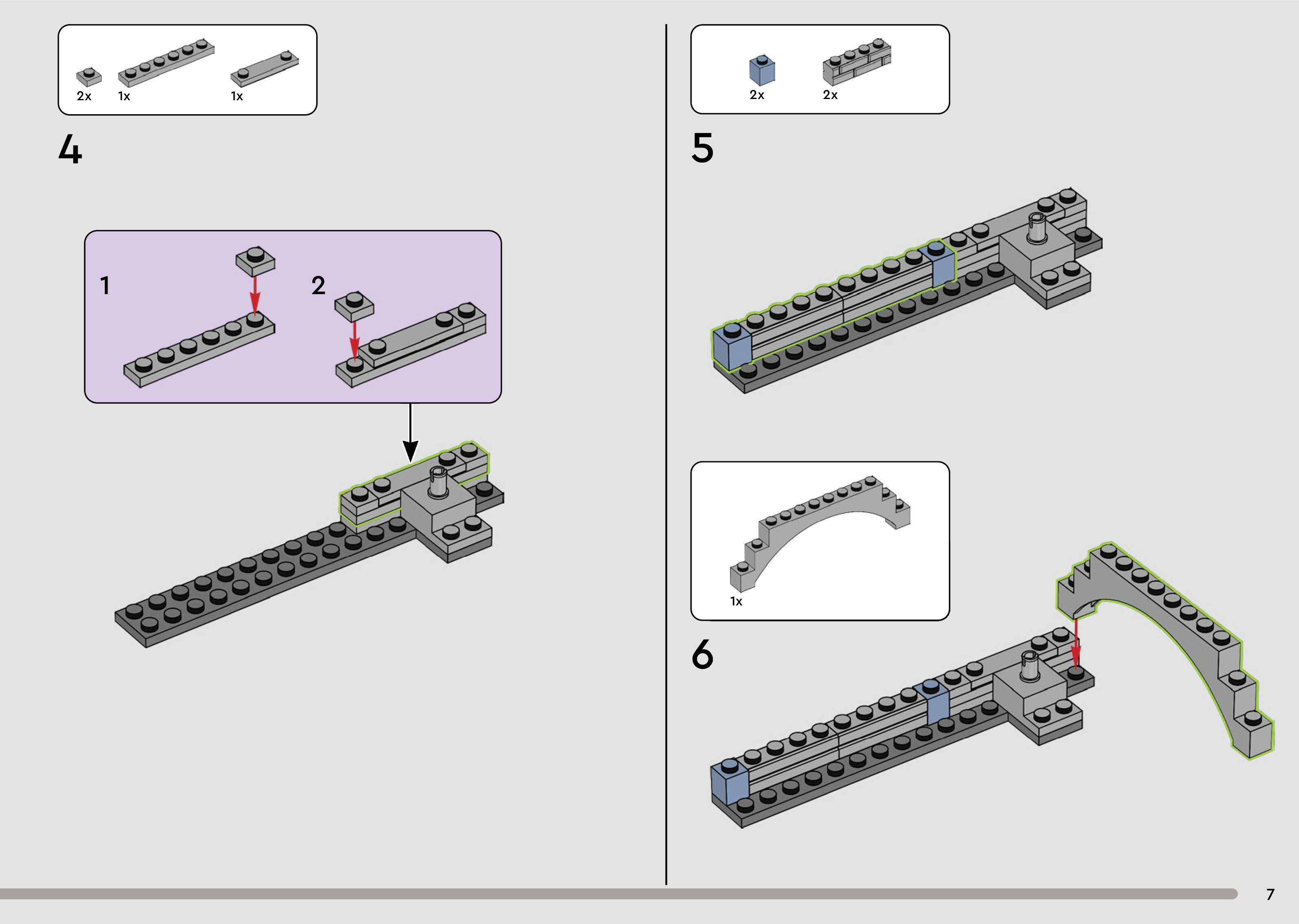 2x 1x 1x

4

1

2

2x 2x

5

1x

6

7