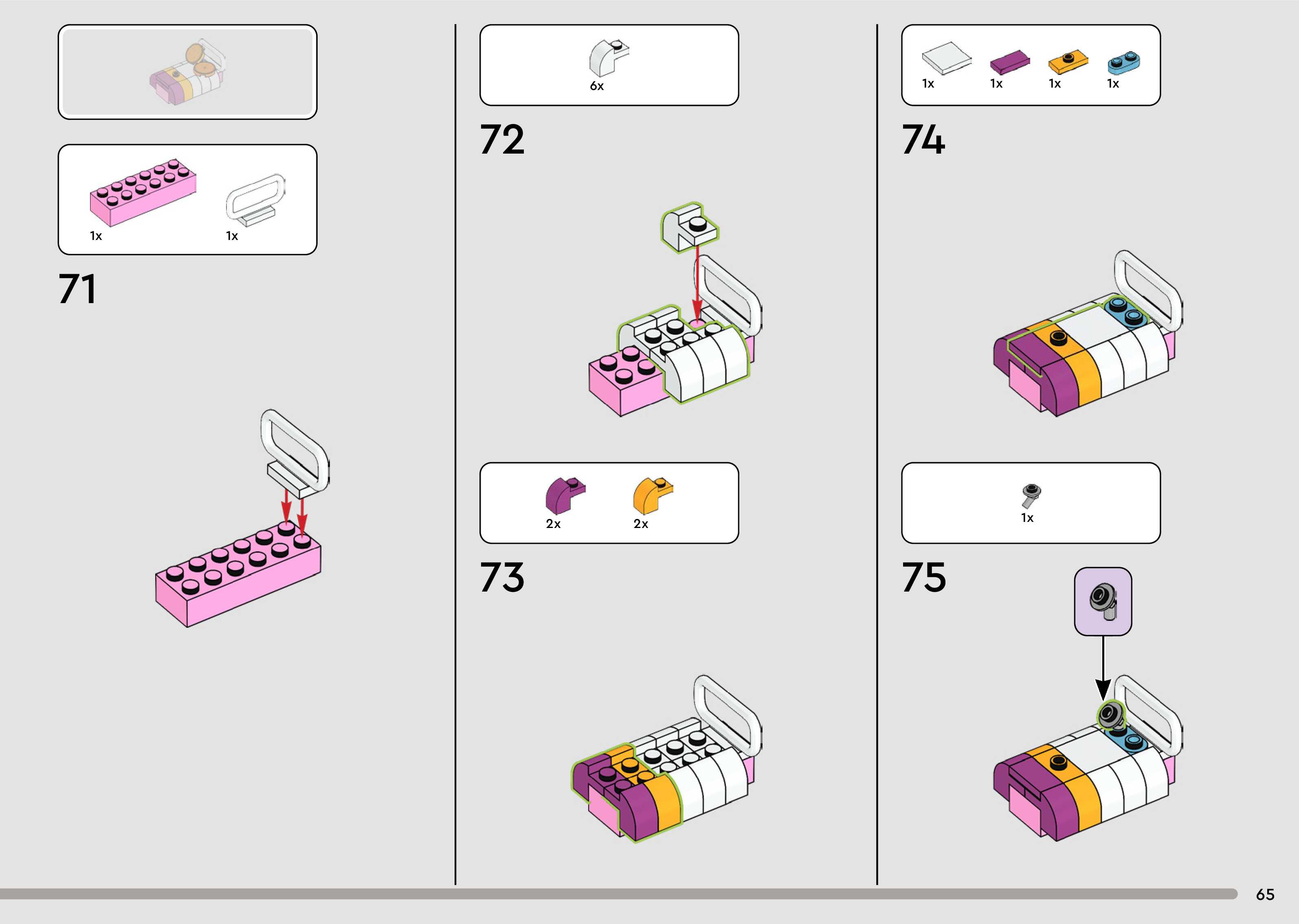 1x 1x

71

6x

72

2x 2x

73

1x 1x 1x 1x

74

1x

75

65