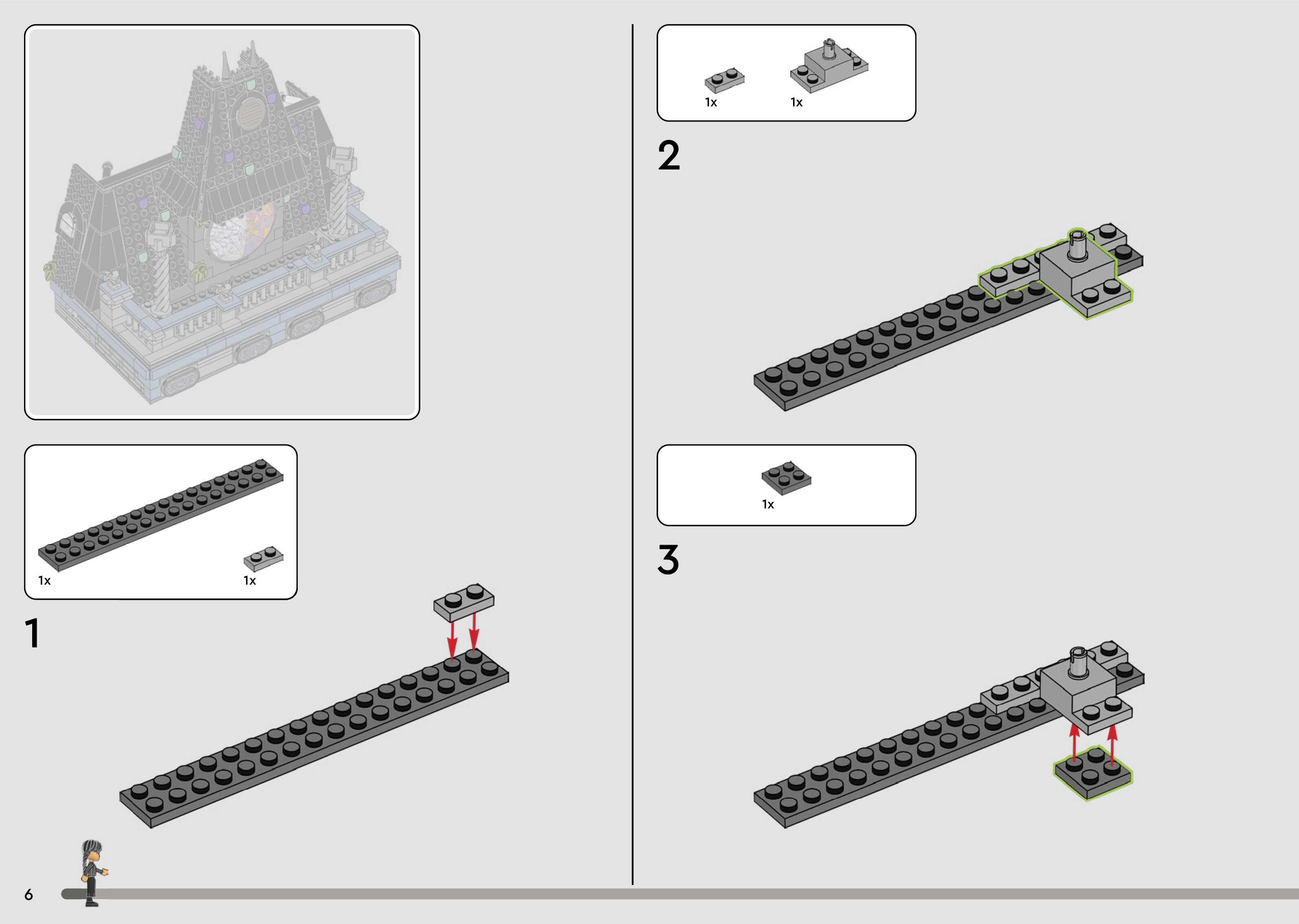 1x

1x

1

1x

1x

2

1x

3

6