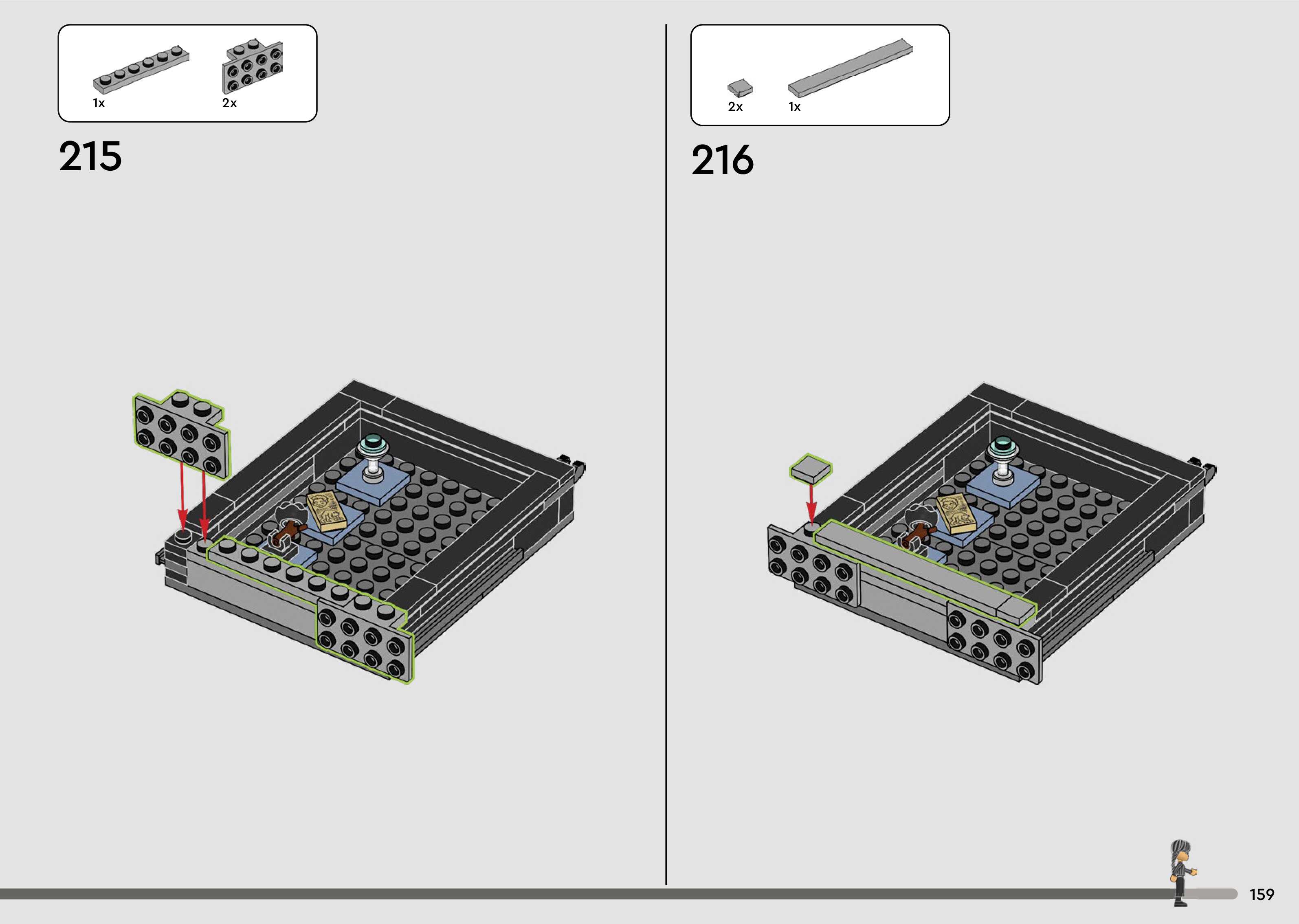 1x 2x

215

2x 1x

216

159