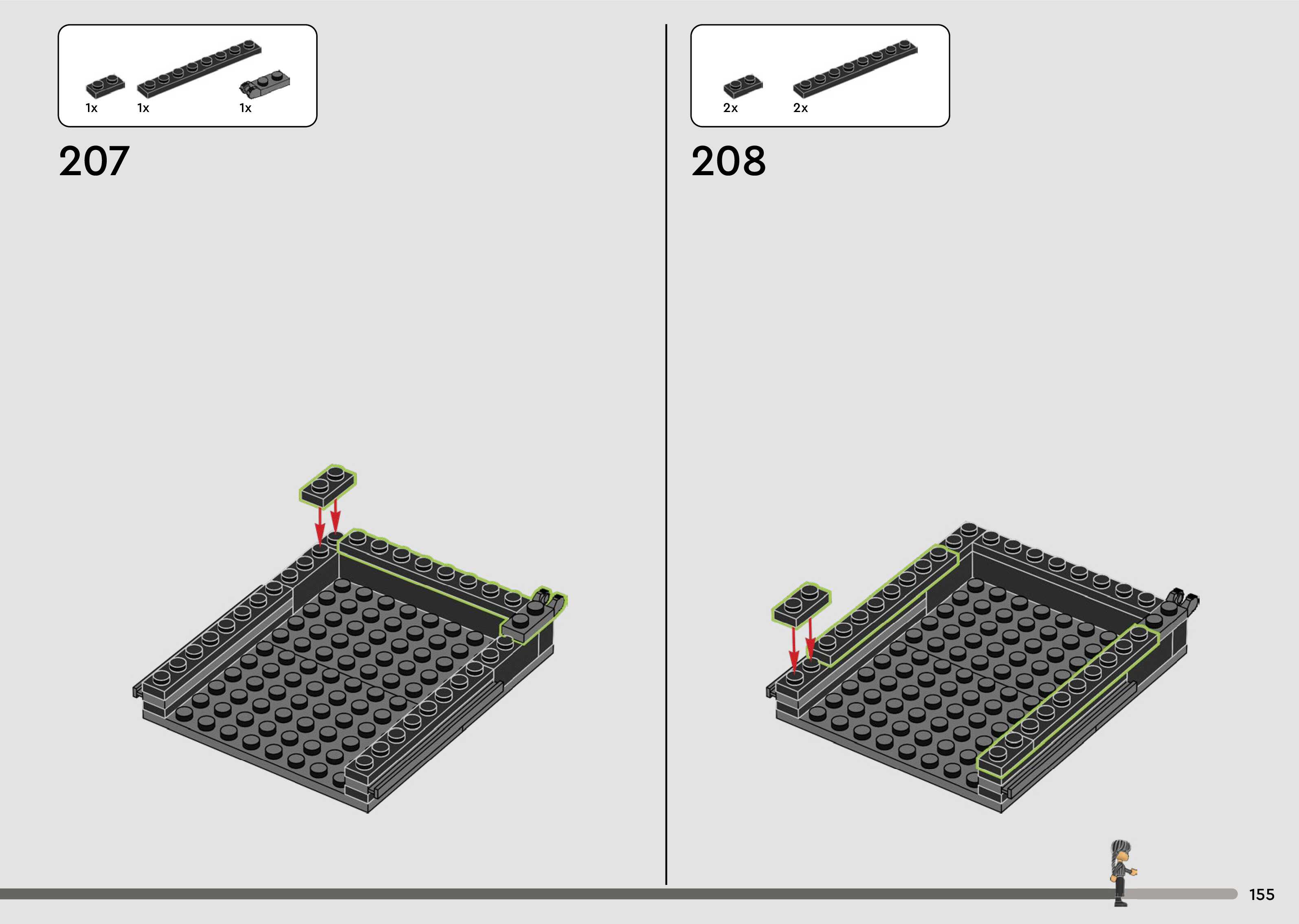 1x 1x 1x

207

2x 2x

208

155