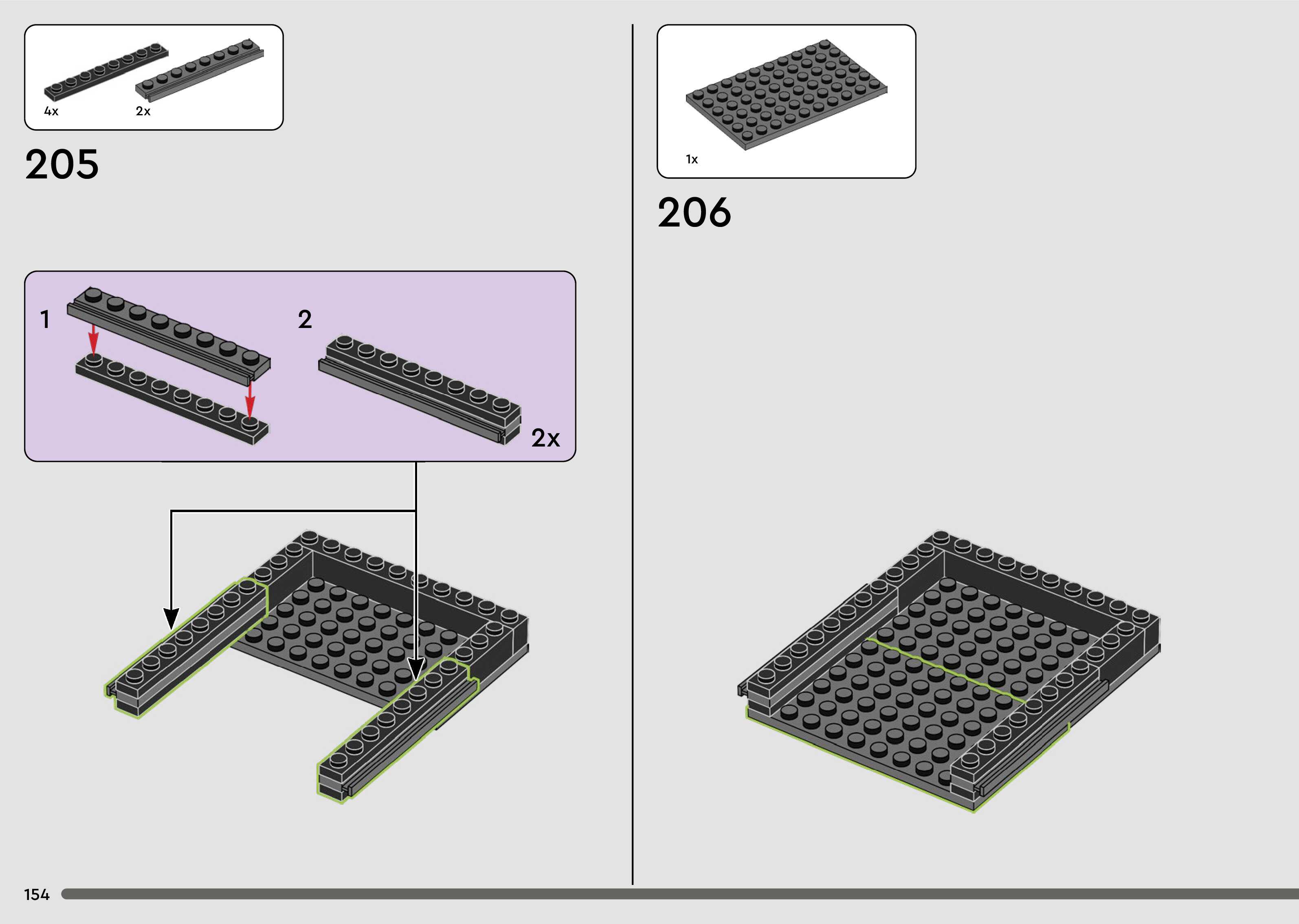 4x
2x

205

1

2

2x

1x

206

154