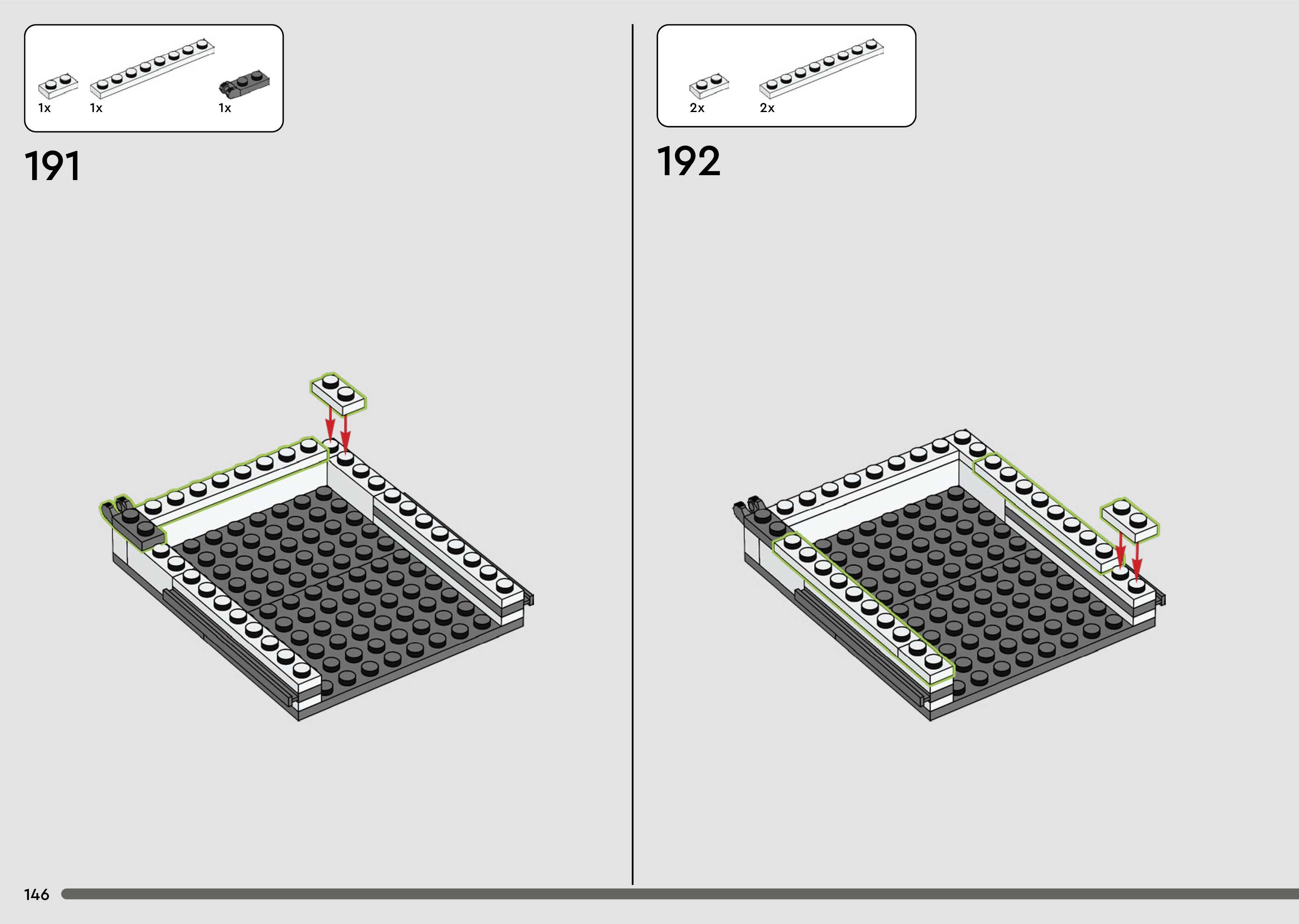 1x 1x 1x

191

2x 2x

192

146