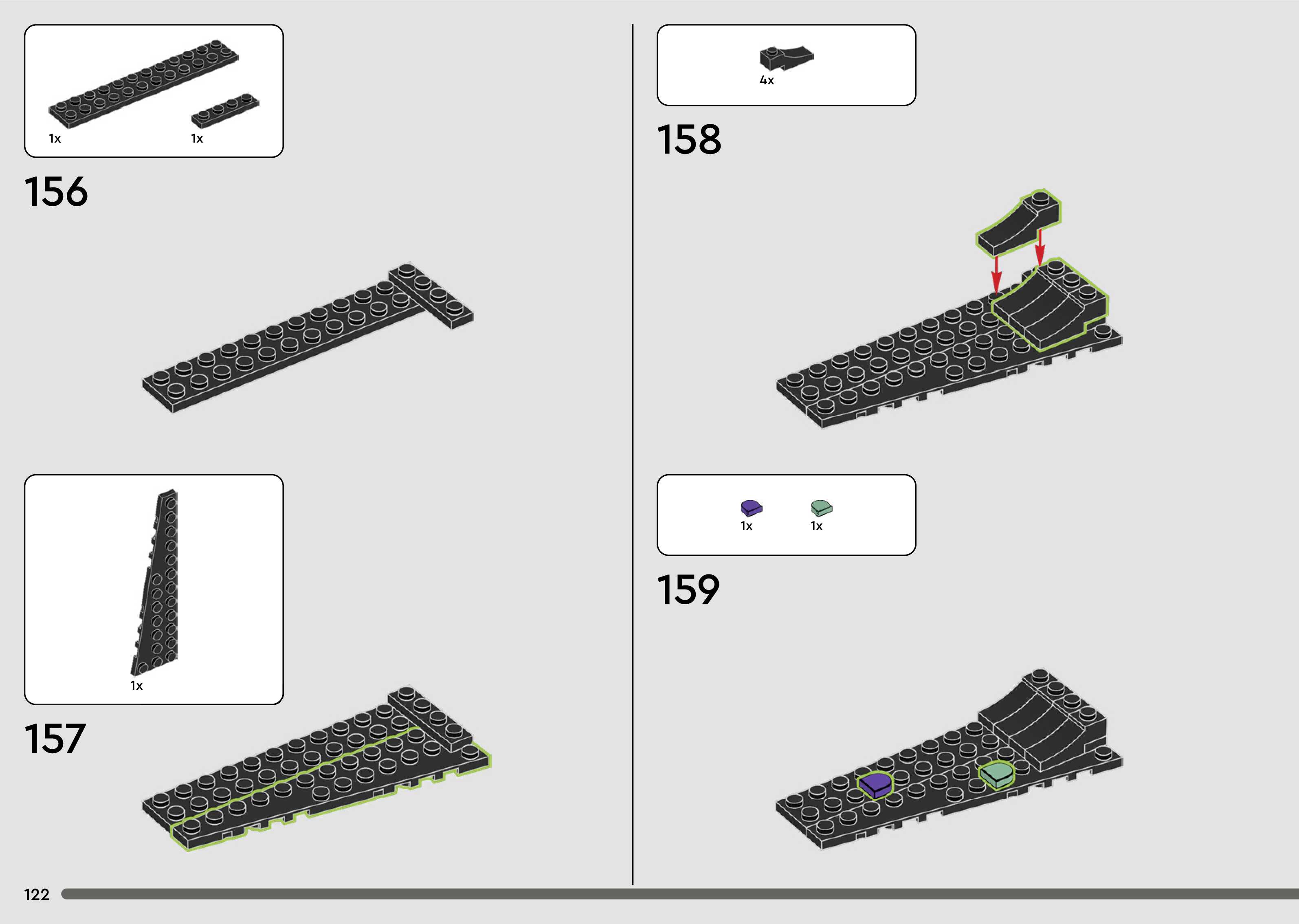 1x
1x

156

1x

157

4x

158

1x
1x

159

122