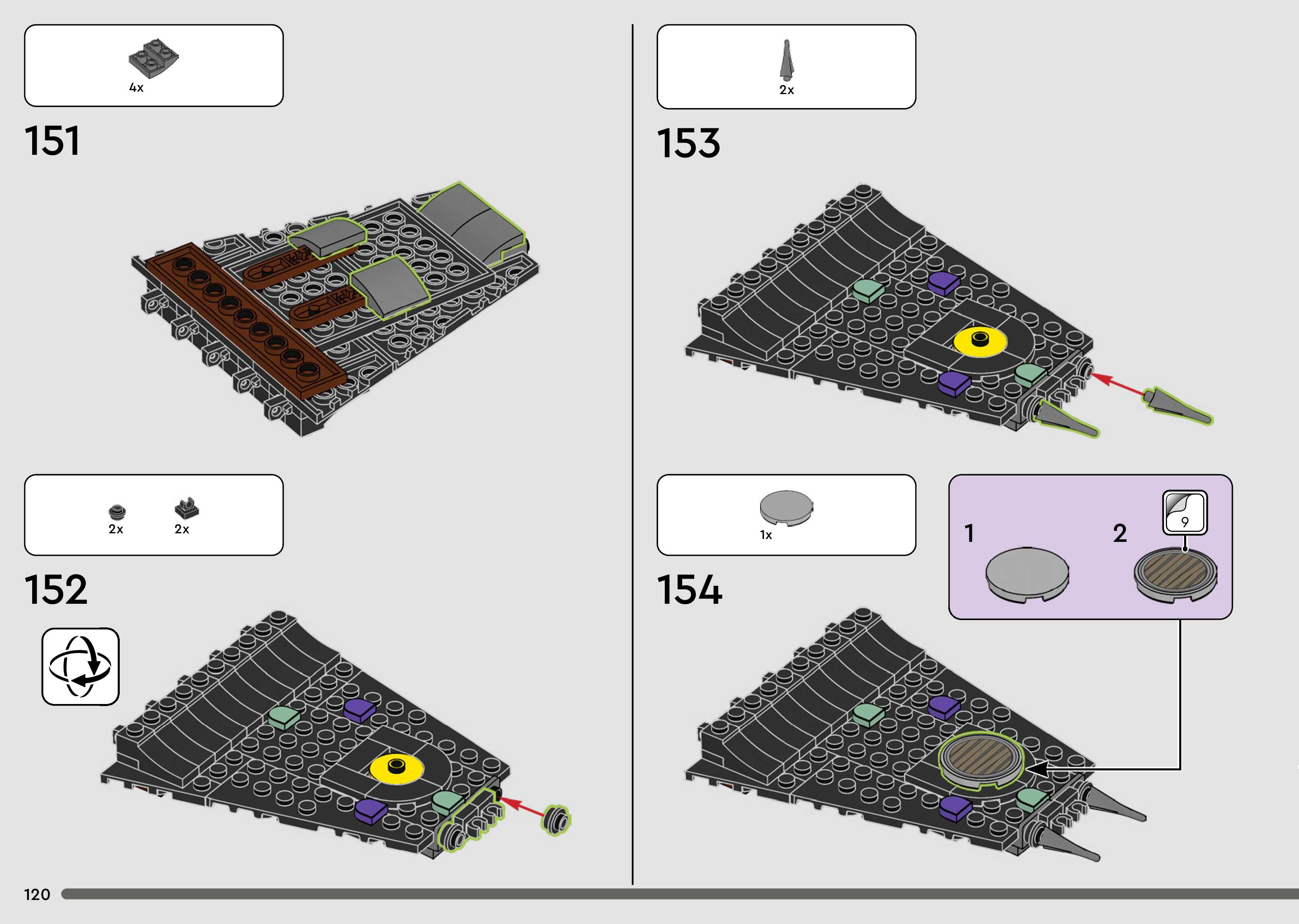 4x

151

2x 2x

152

2x

153

1x

154

1

2

9

120