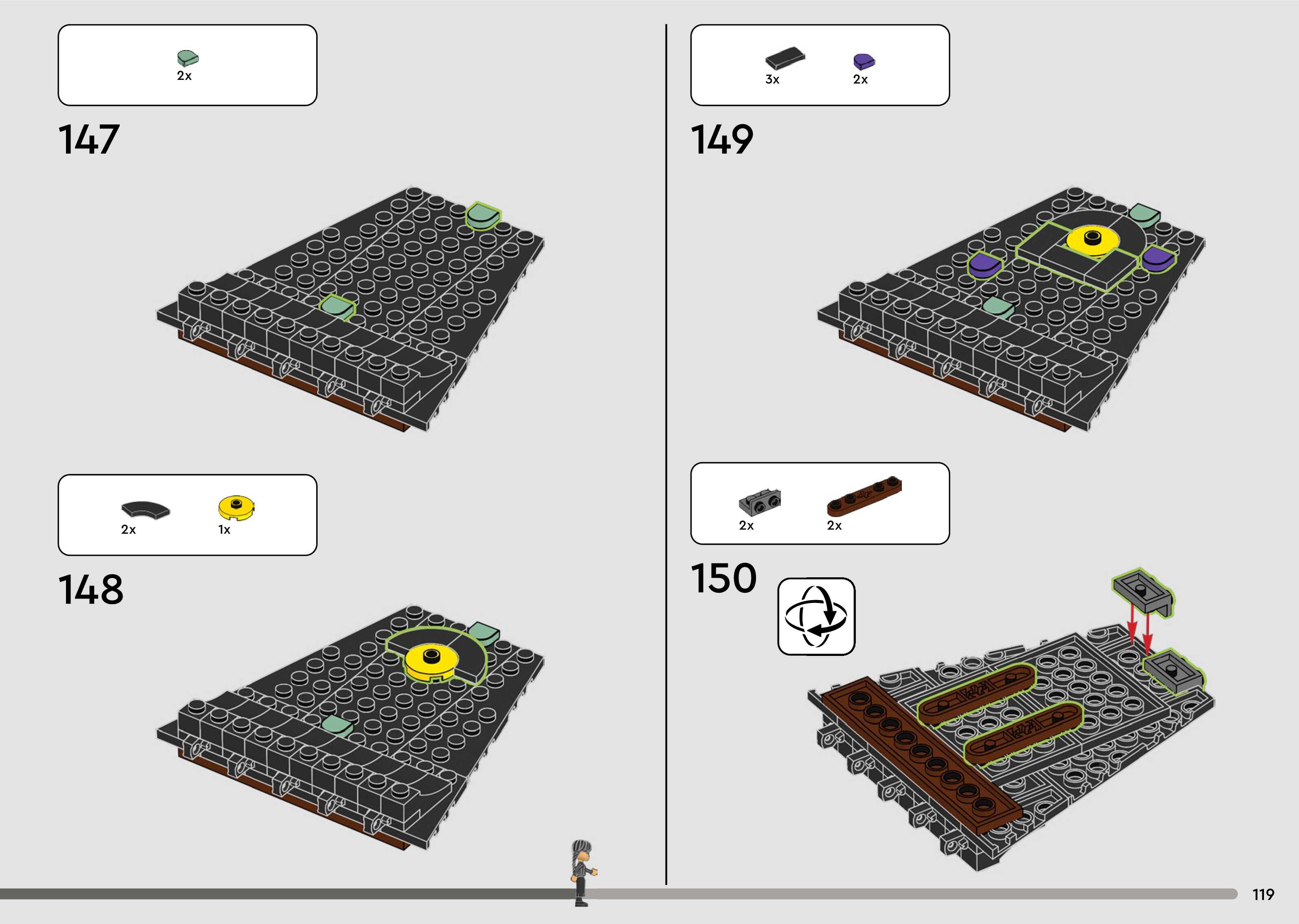 2x

147

2x 1x

148

3x 2x

149

2x 2x

150

119