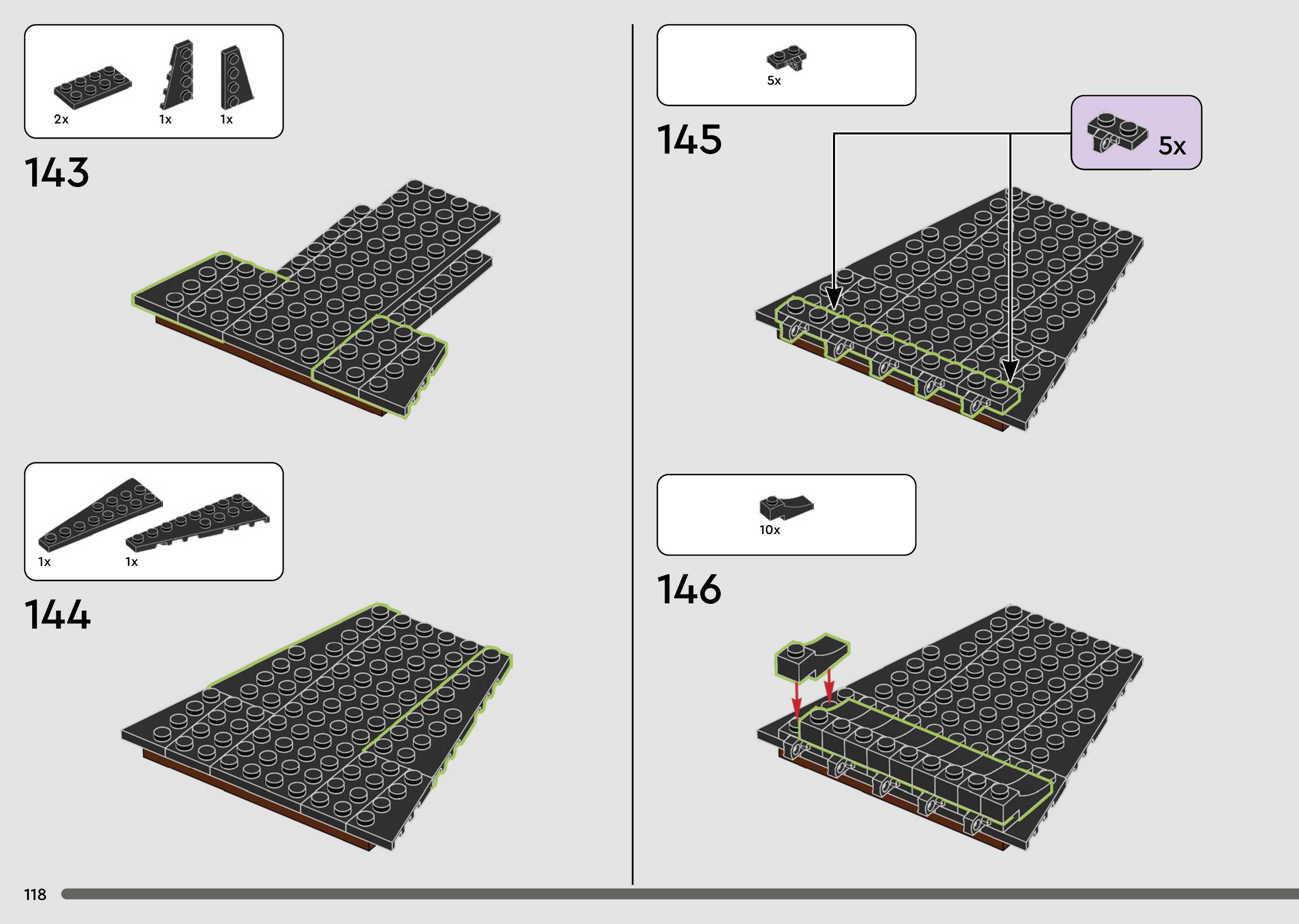 2x 1x 1x

143

1x 1x

144

5x

145

5x

10x

146

118