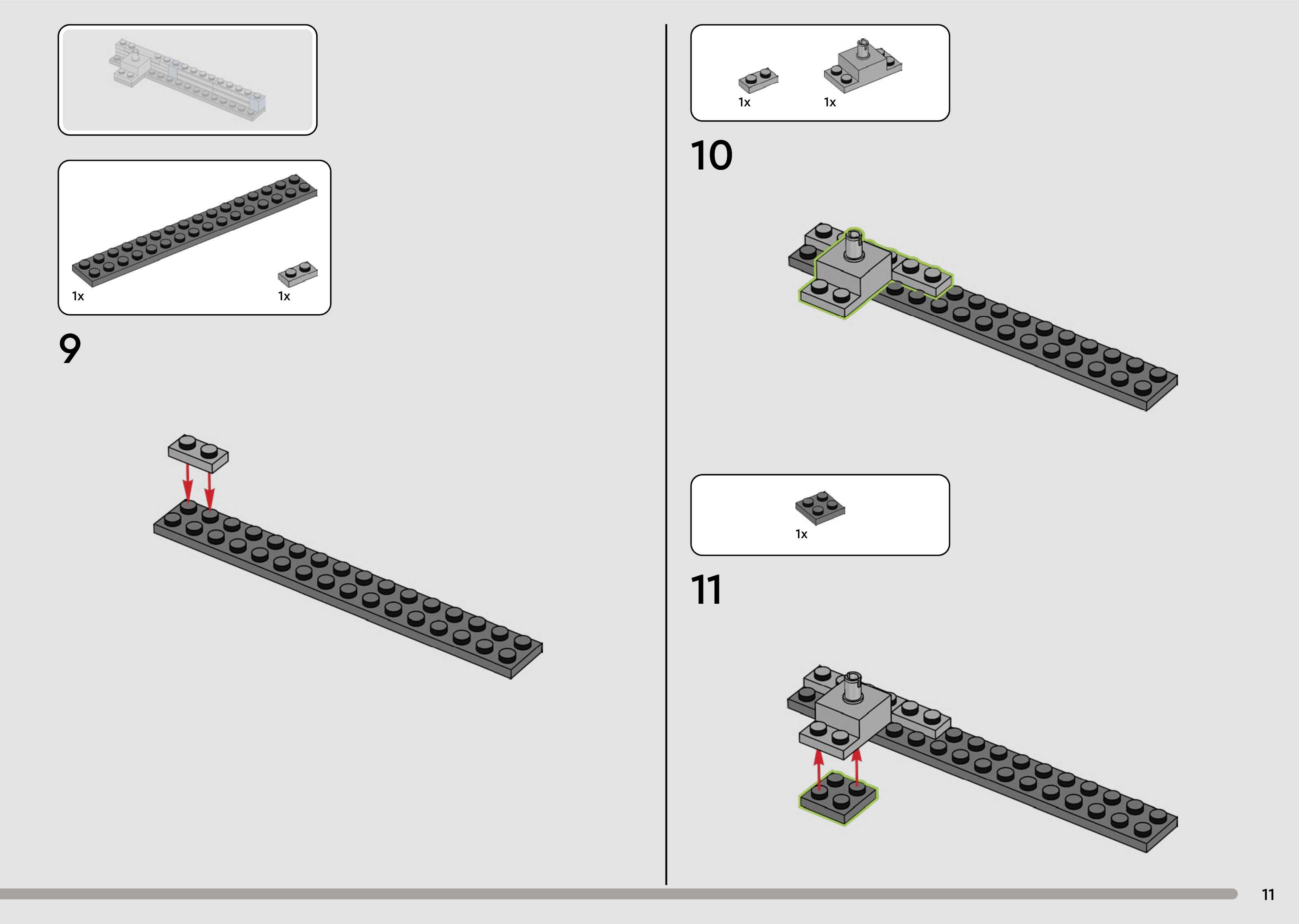 1x

1x

9

1x

1x

10

1x

11

11