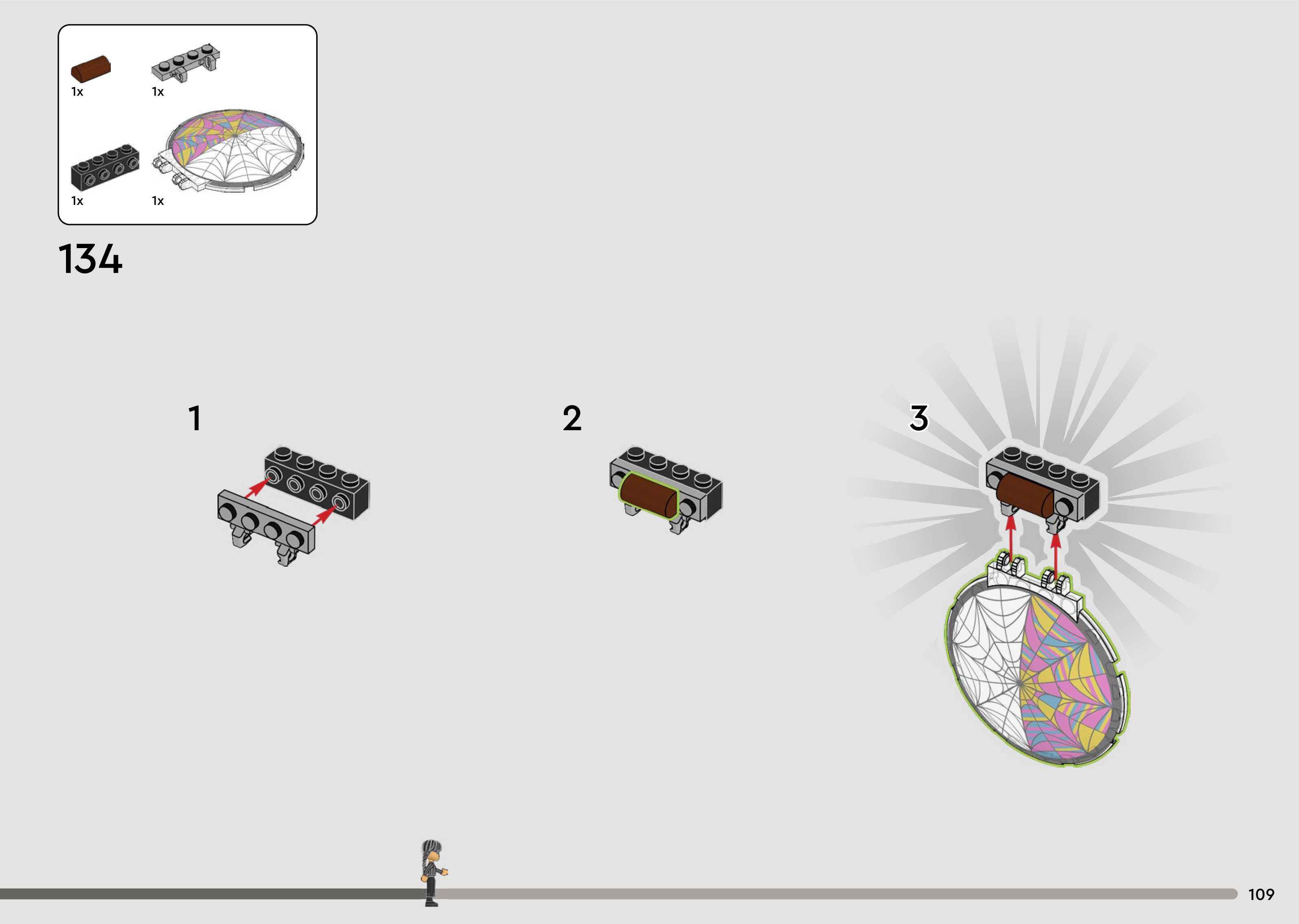 1x
1x
1x
1x

134

1

2

3

109