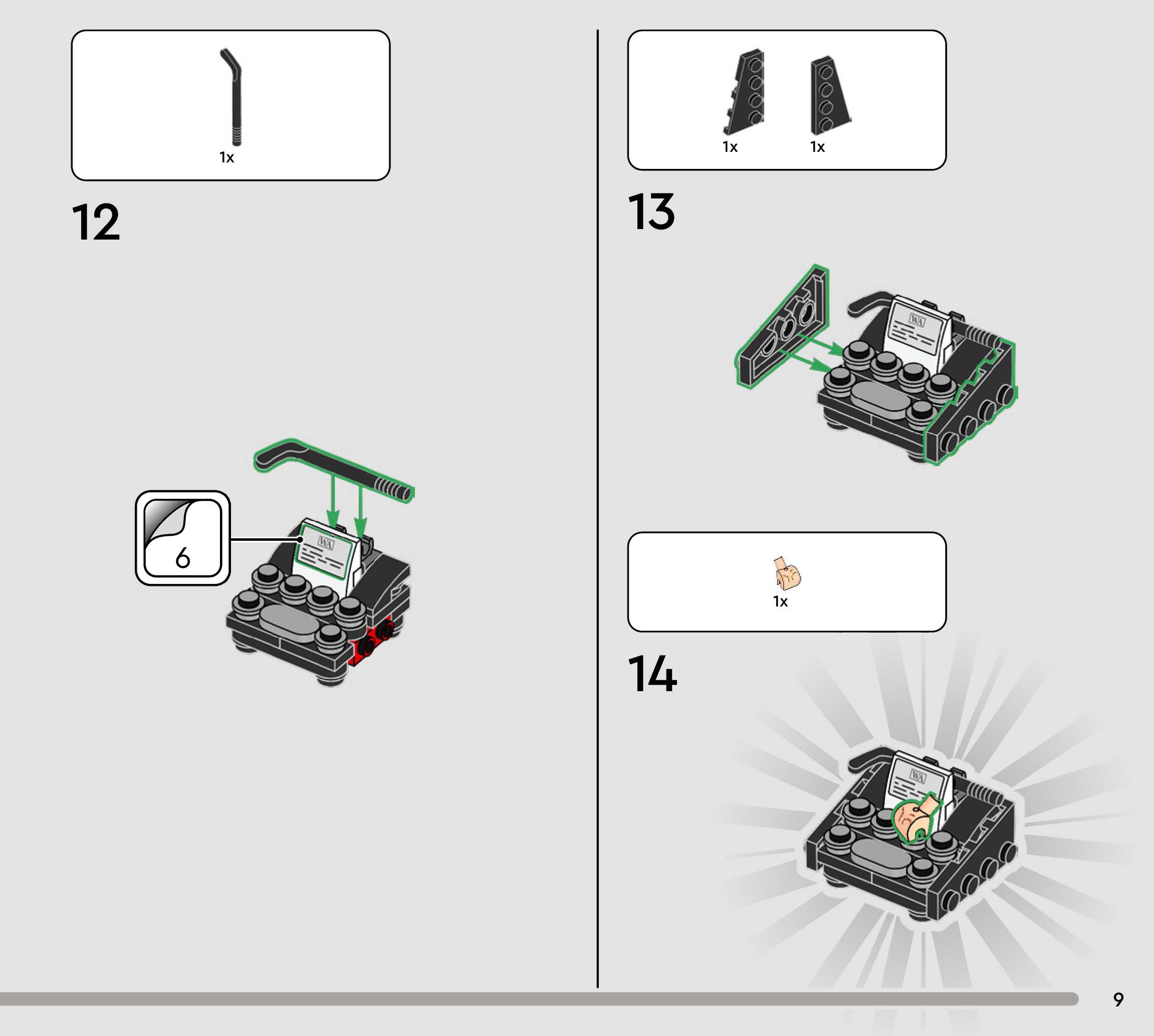 1x

12

6

WA

1x

1x

13

WA

1x

14

WA

9