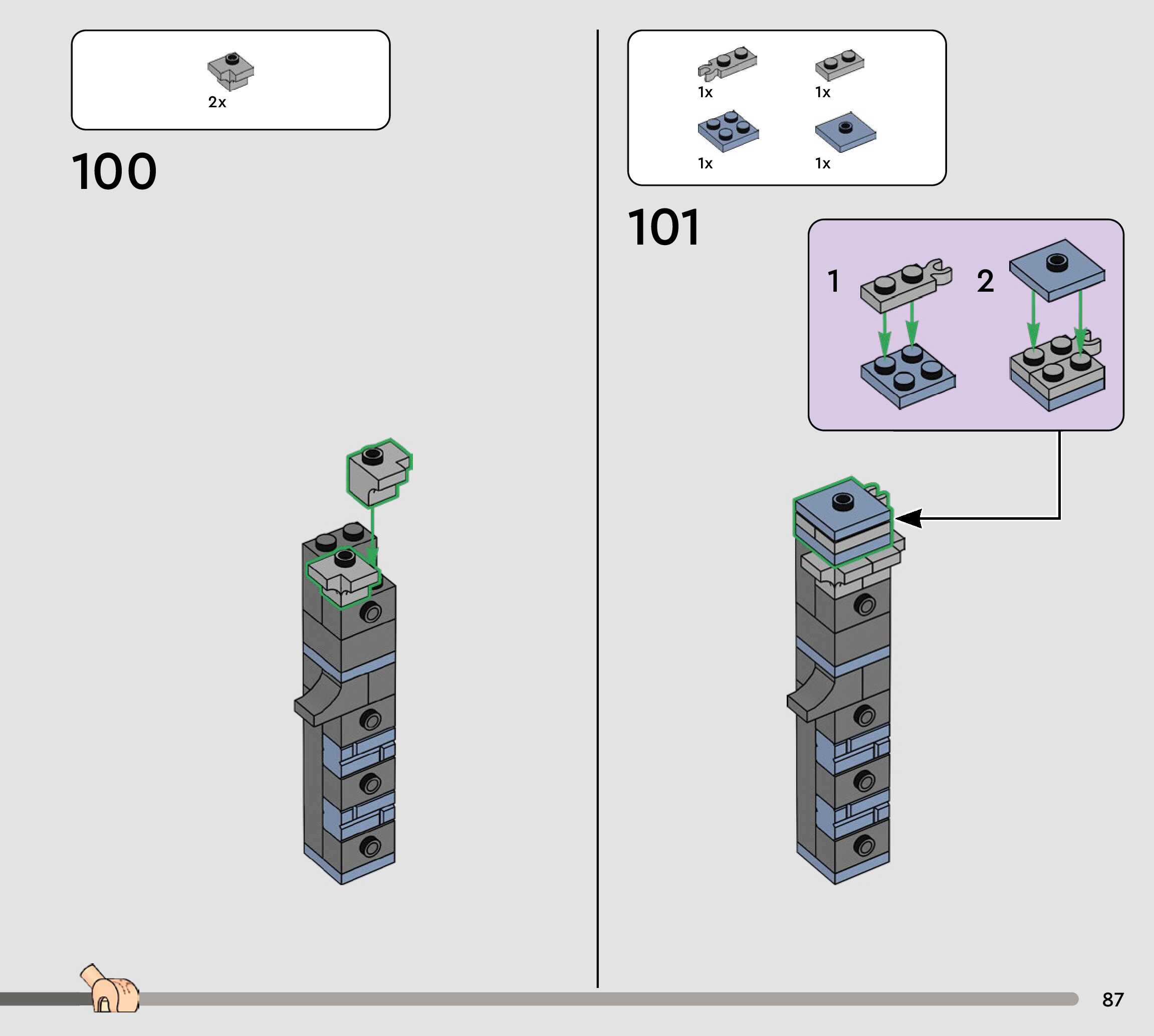 2x

100

1x
1x
1x
1x

101

1
2

87