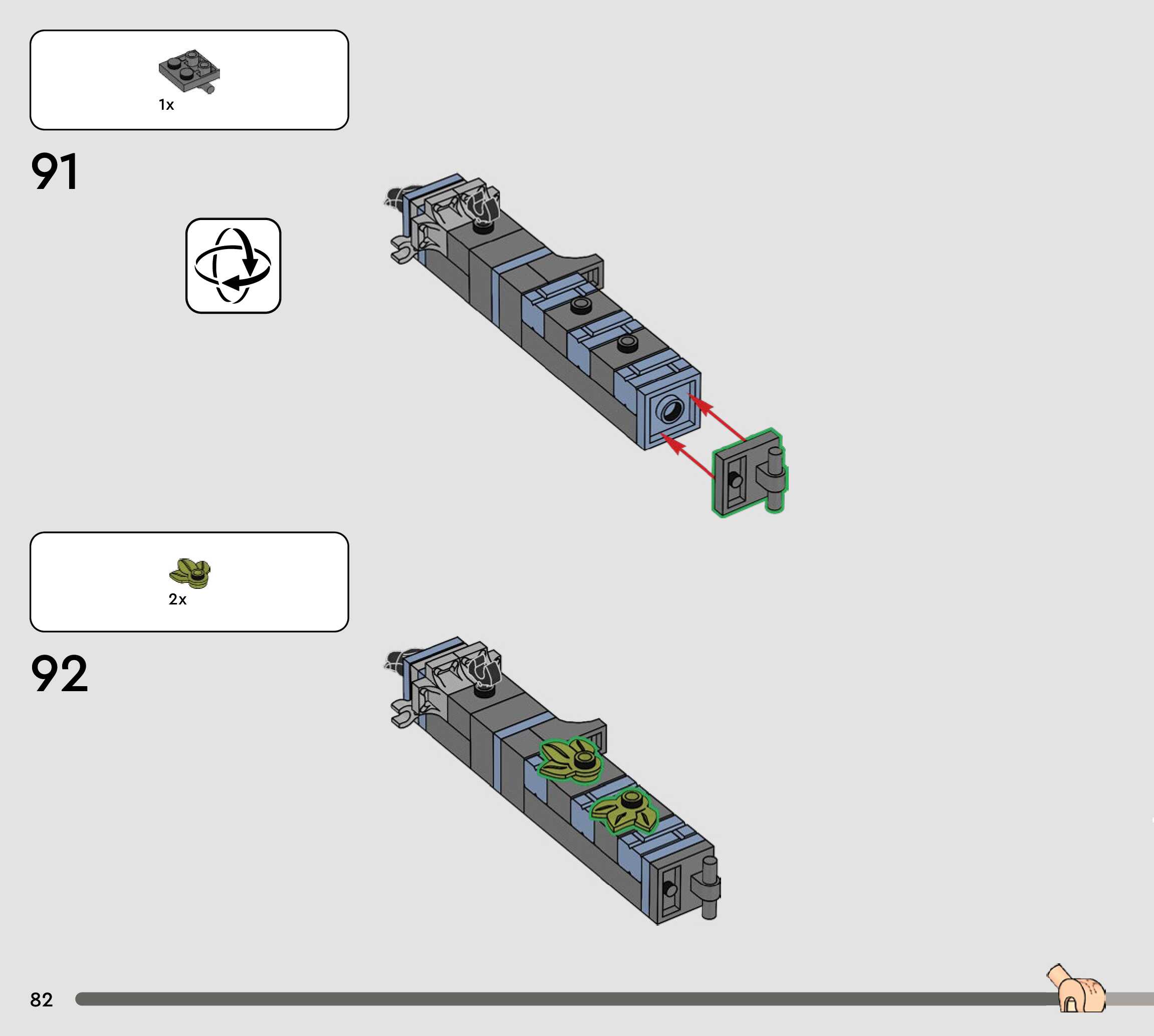 1x

91

2x

92

82