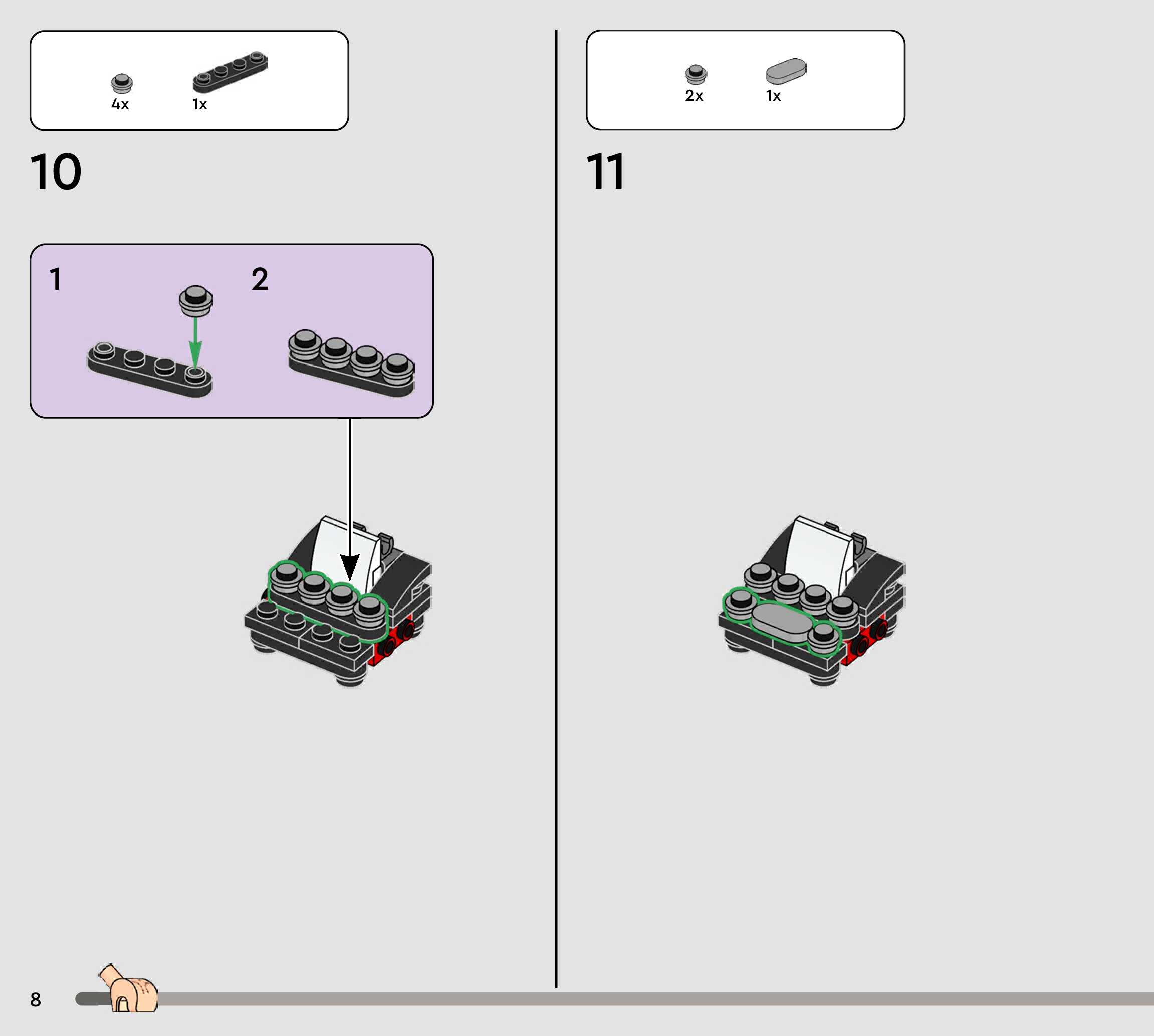 4x 1x

10

1 2

2x 1x

11

8