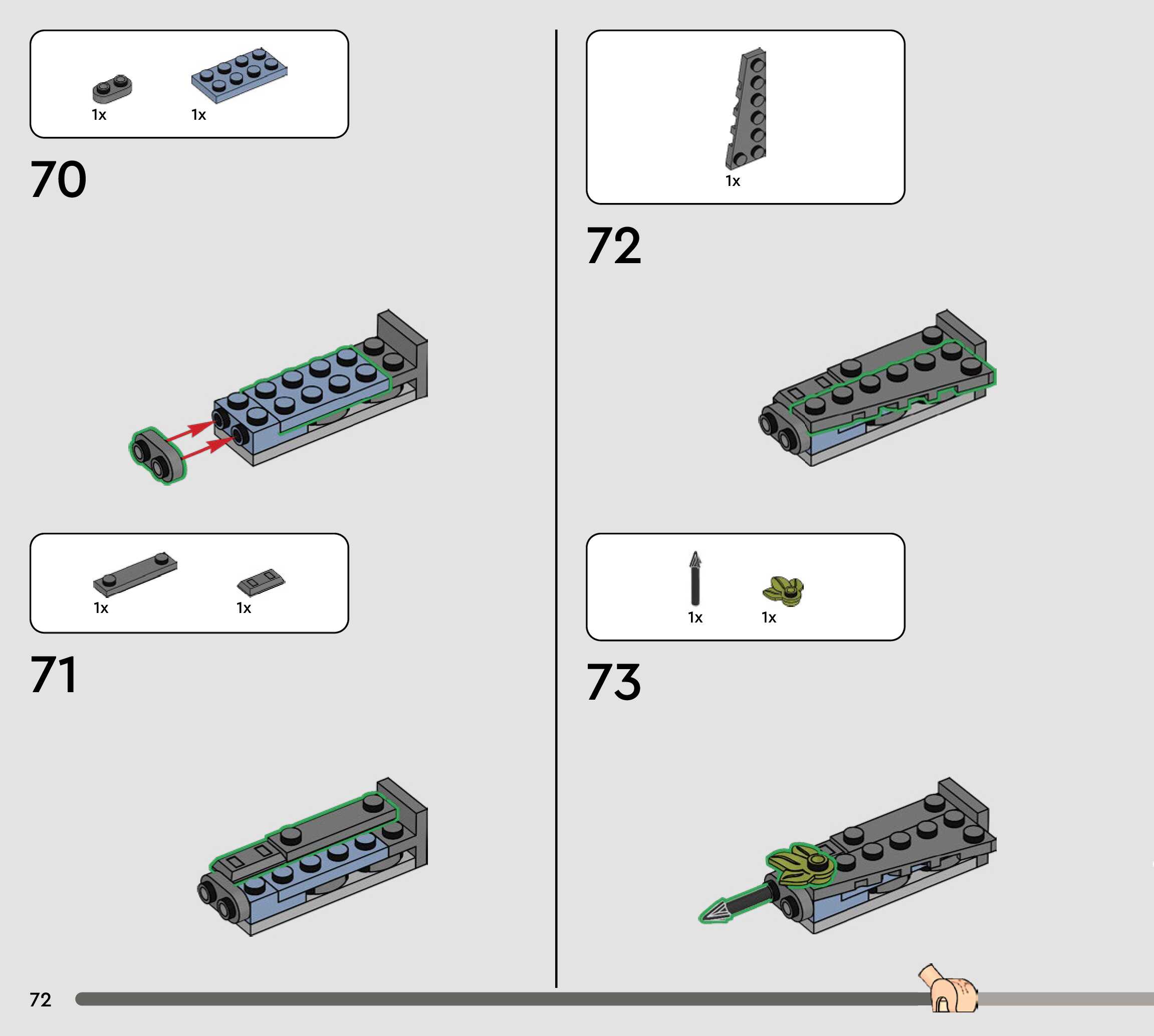 1x 1x

70

1x 1x

71

1x

72

1x 1x

73

72