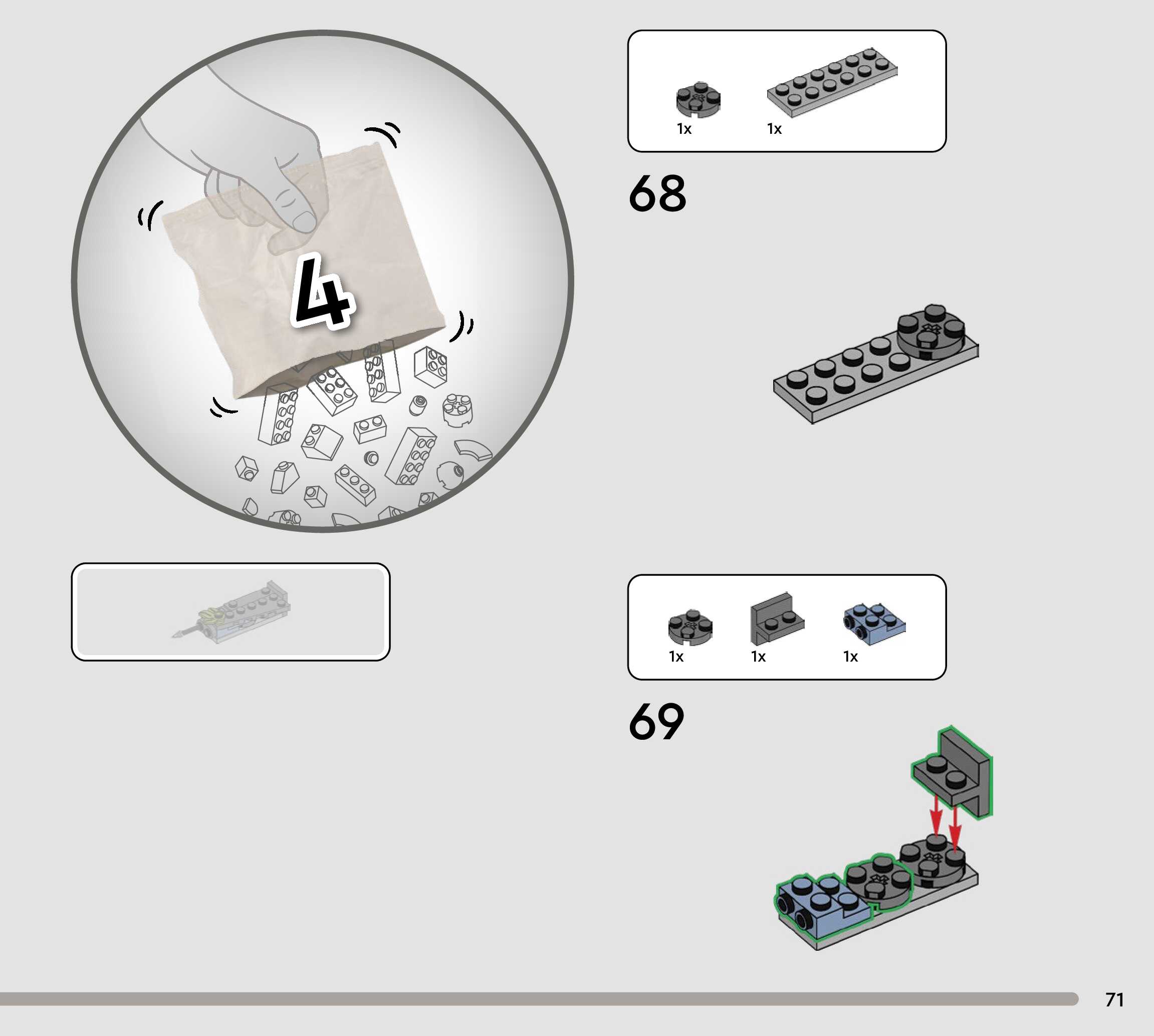 4

1x 1x

68

1x 1x 1x

69

71