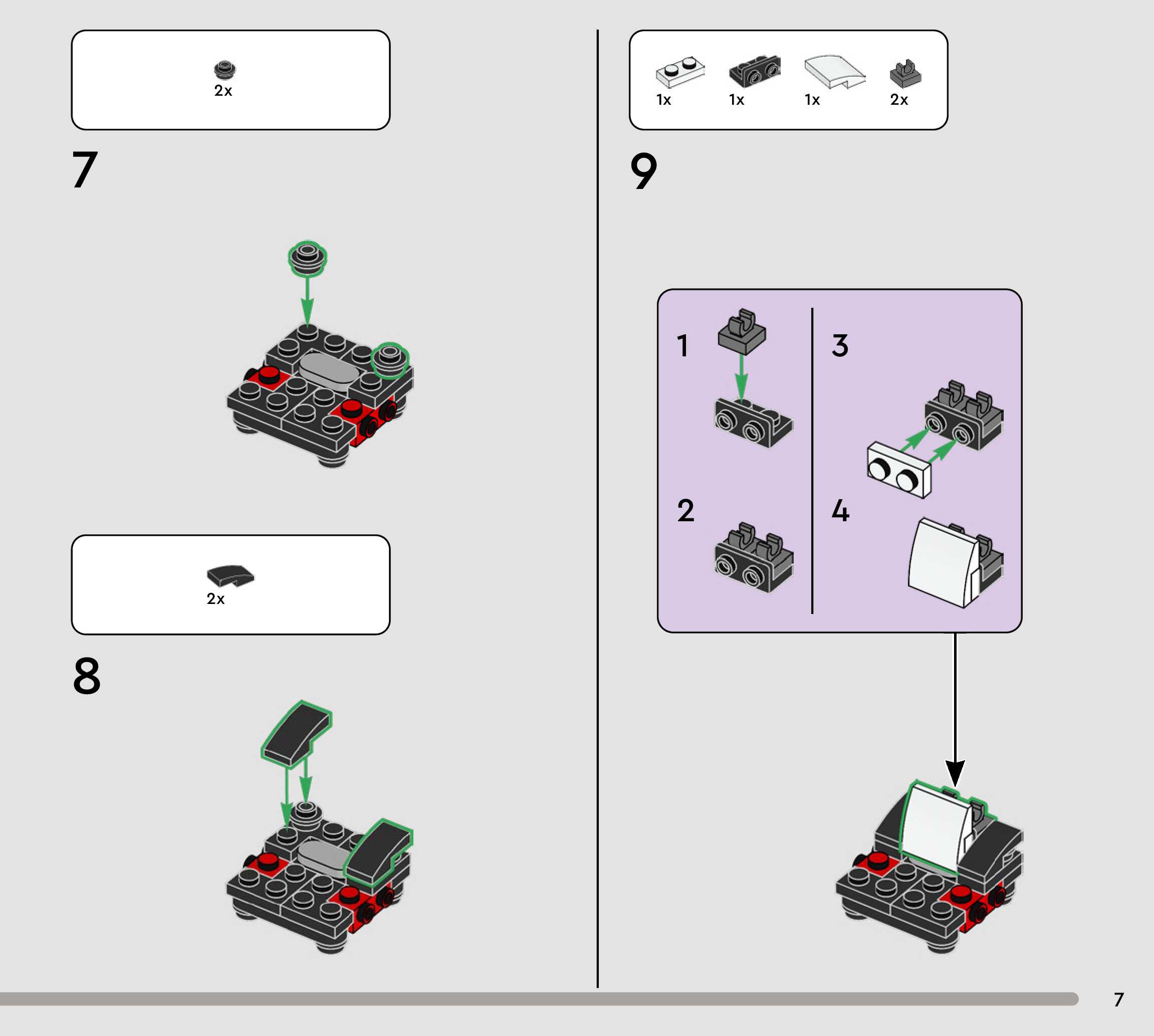 2x

7

2x

8

1x 1x 1x 2x

9

1

2

3

4

7