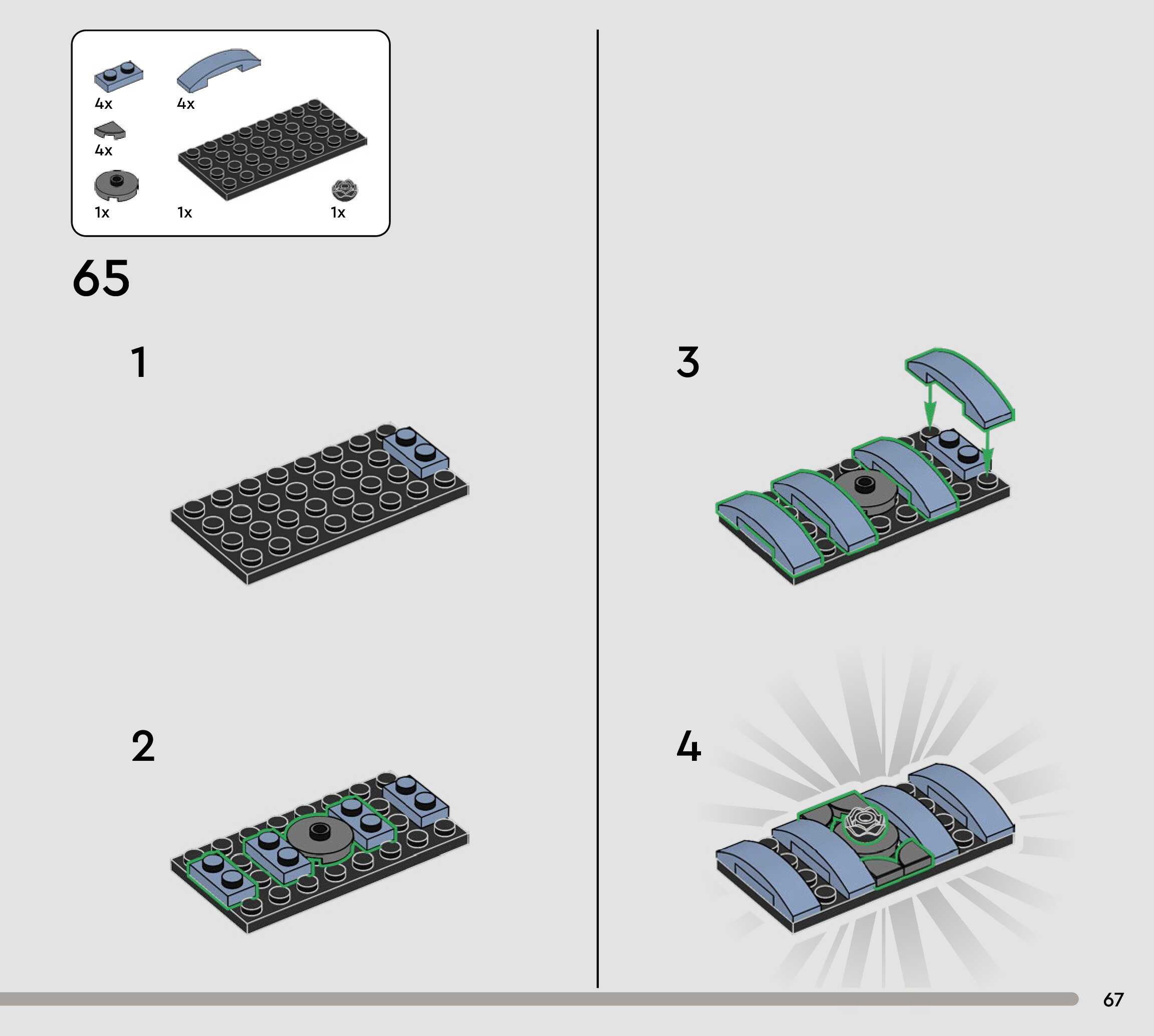 4x
4x
4x
1x
1x
1x

65

1

2

3

4

67