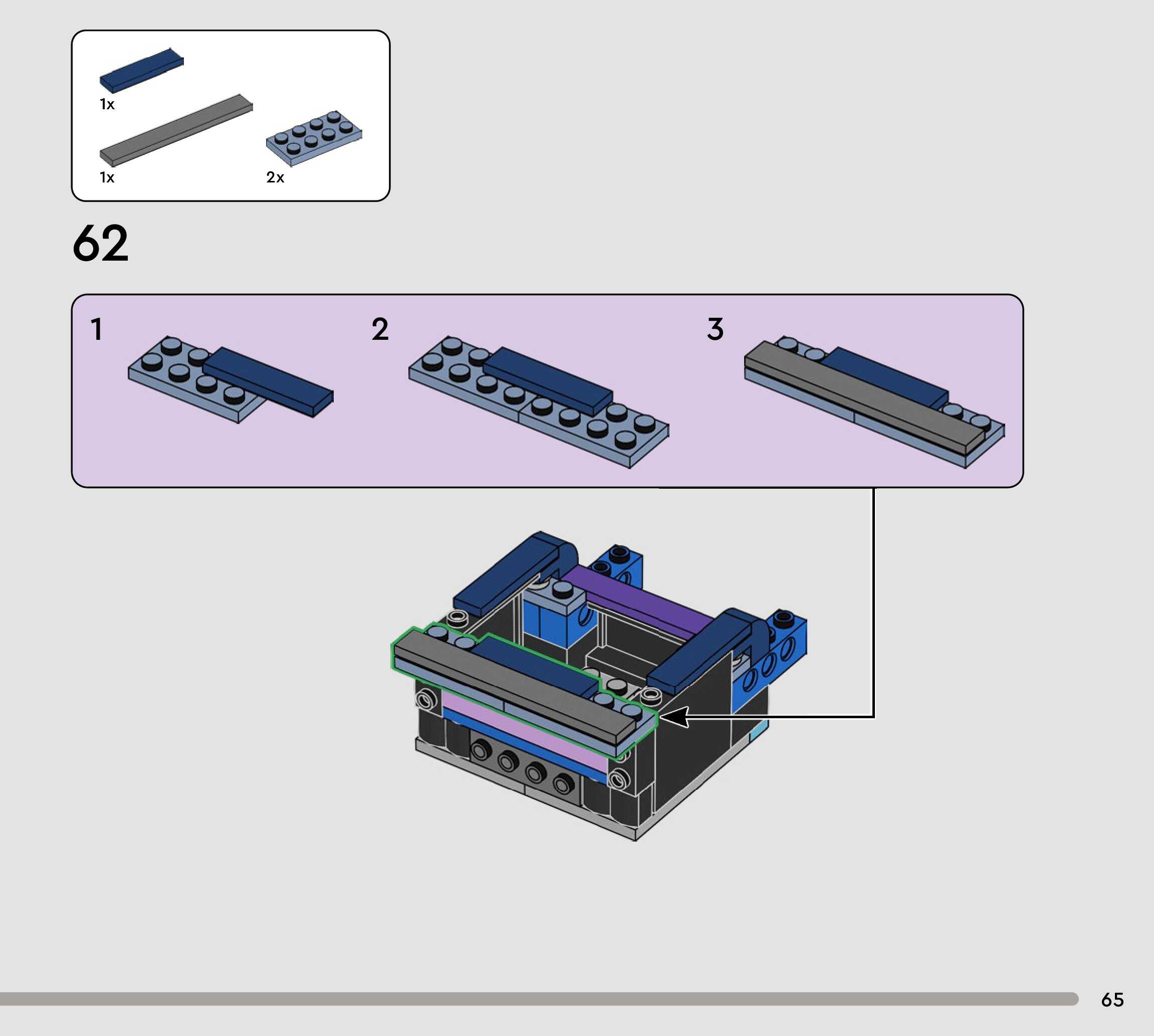 1x

1x

2x

62

1

2

3

65