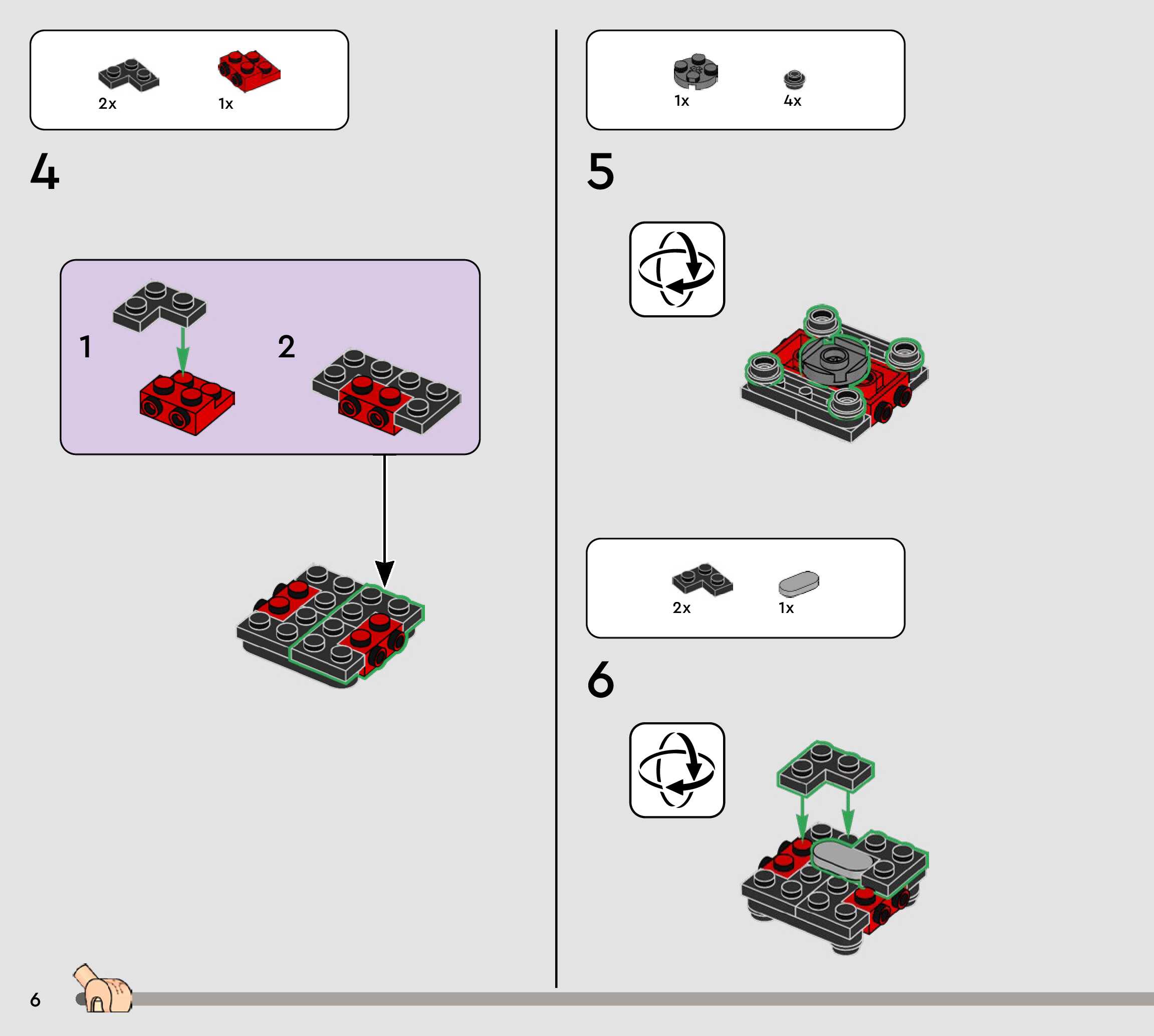 2x 1x

4

1

2

1x 4x

5

2x 1x

6

6