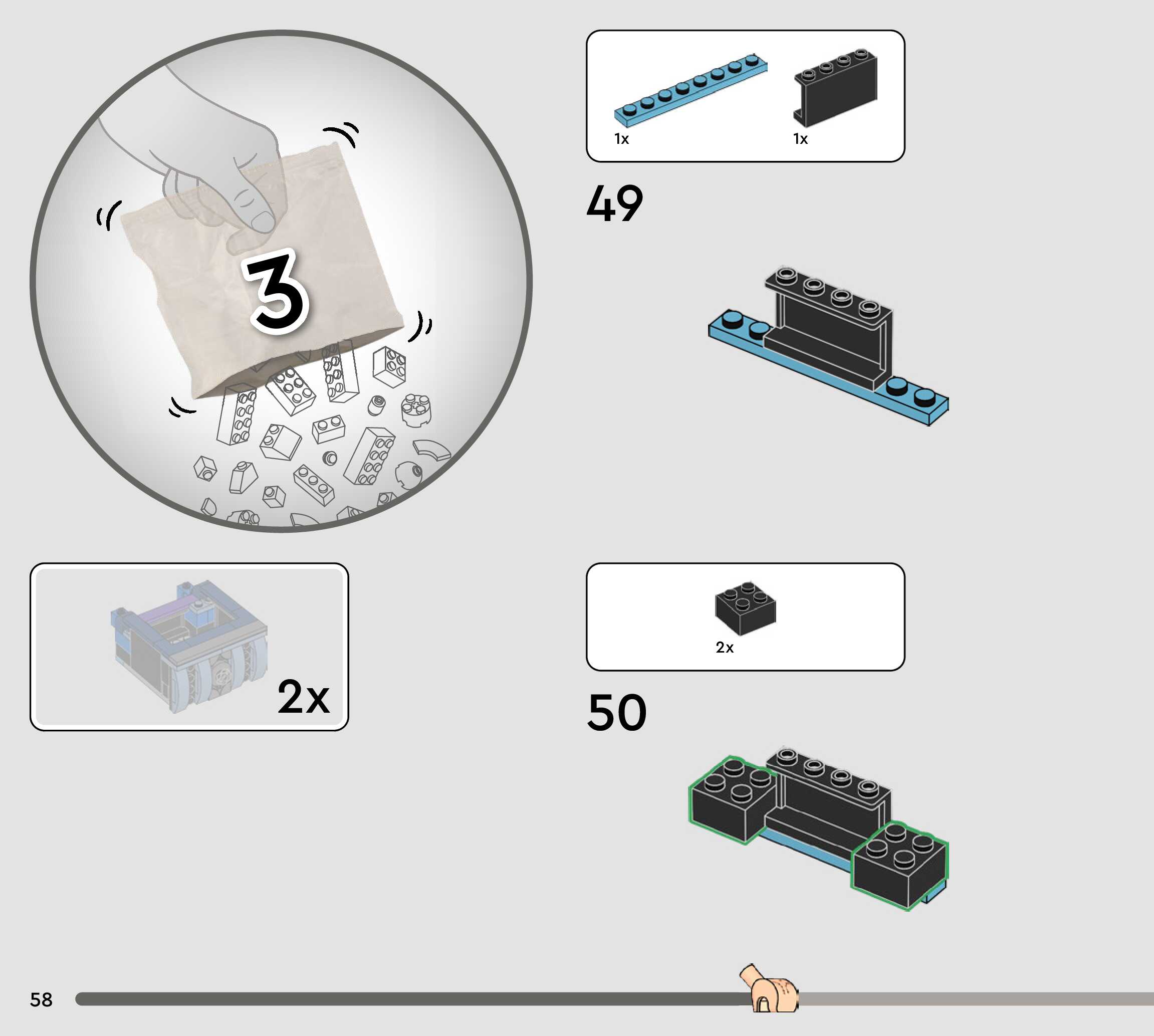 3

2x

1x 1x

49

2x

50

58