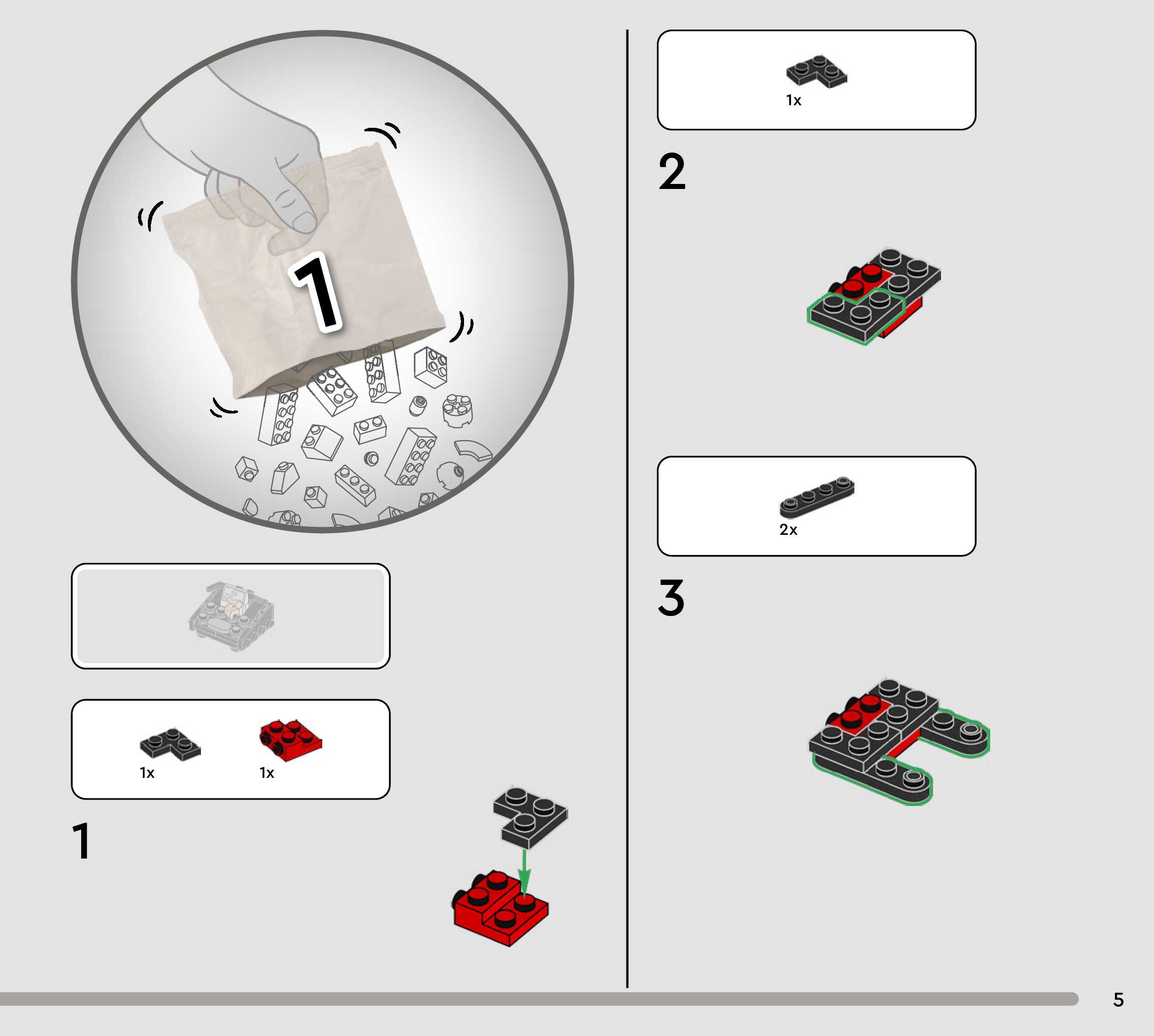 1

1x

1x

1

1x

2

2x

3

5