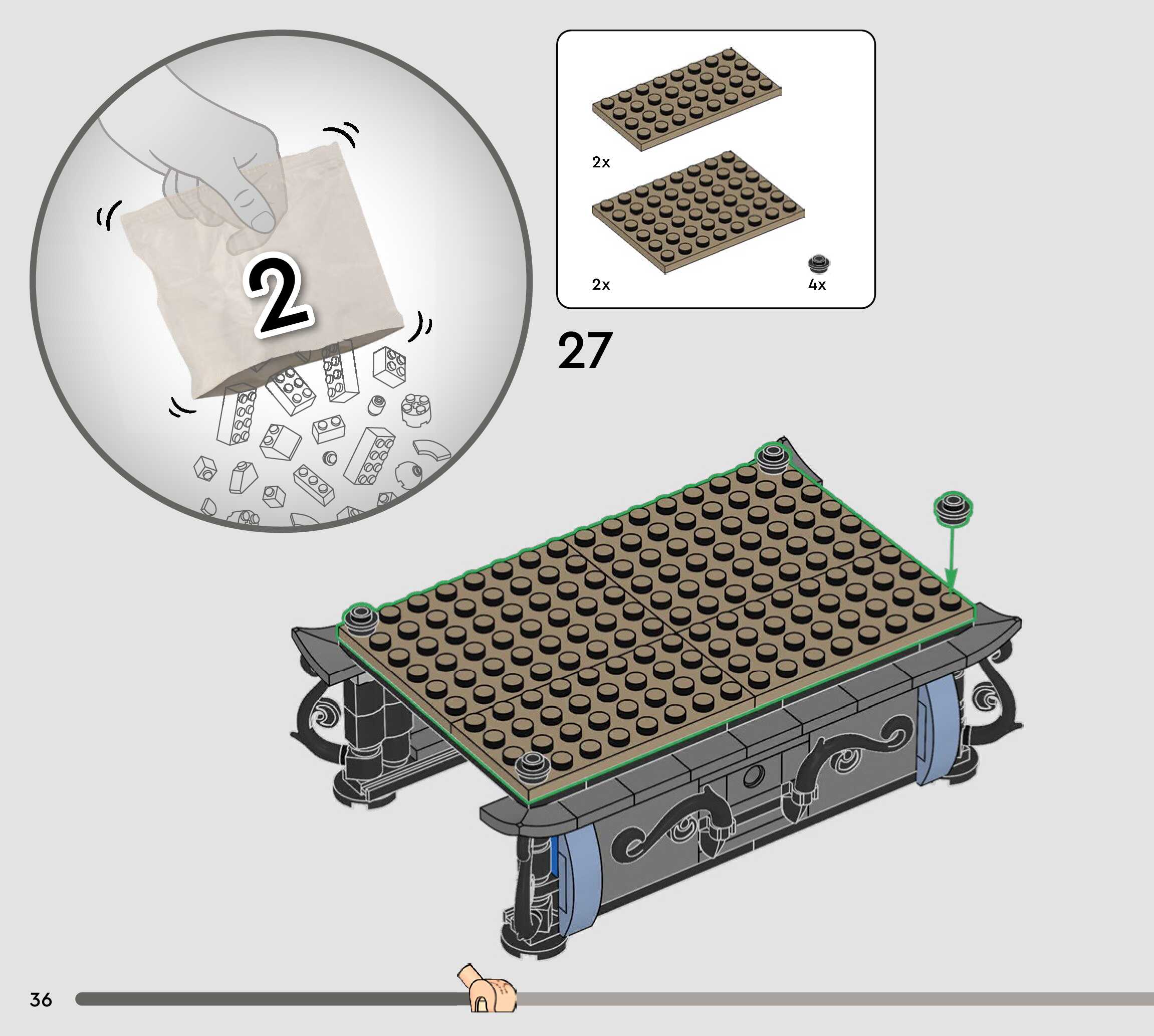 2

2x

2x

4x

27

36