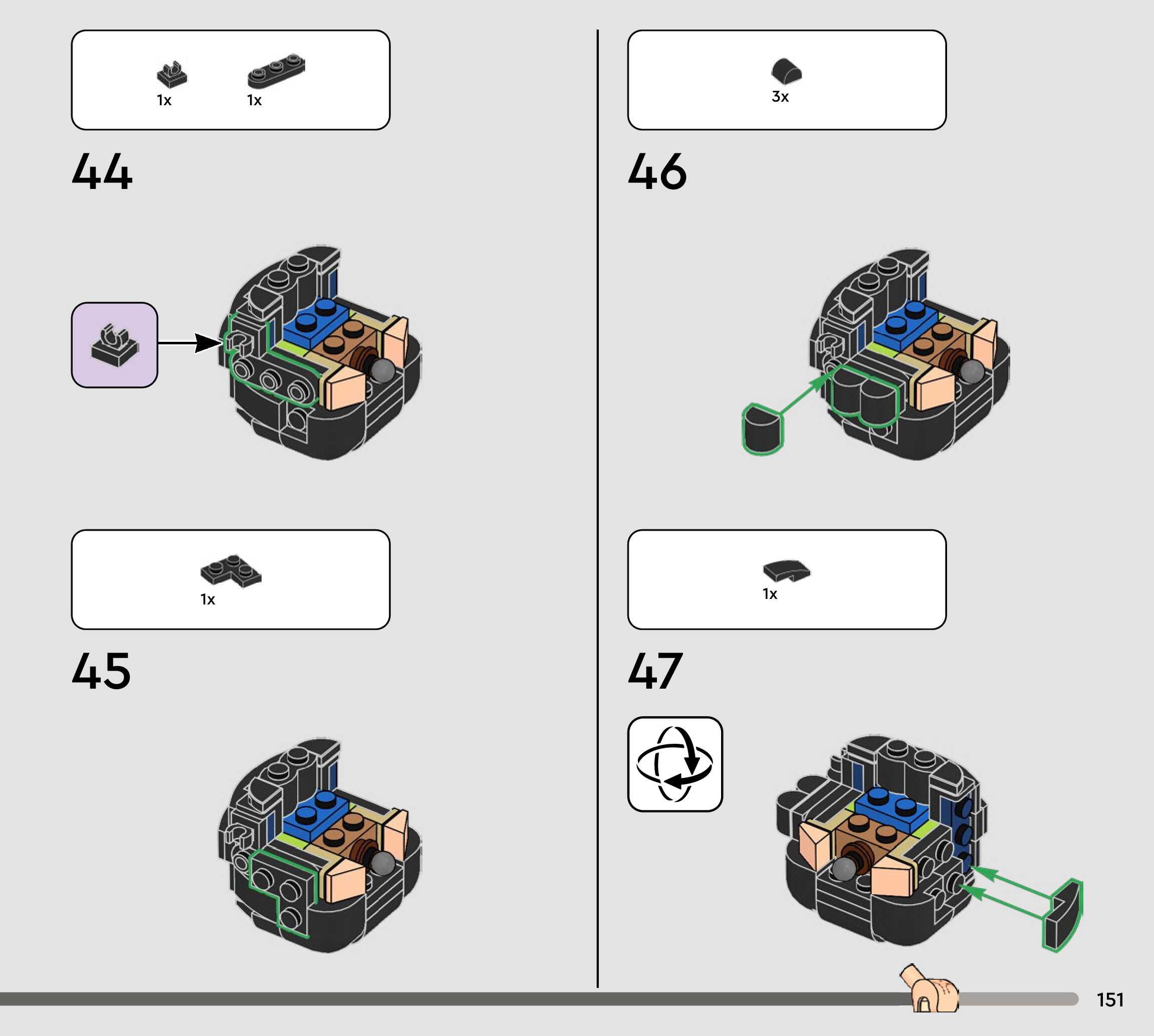 1x 1x

44

1x

45

3x

46

1x

47

151