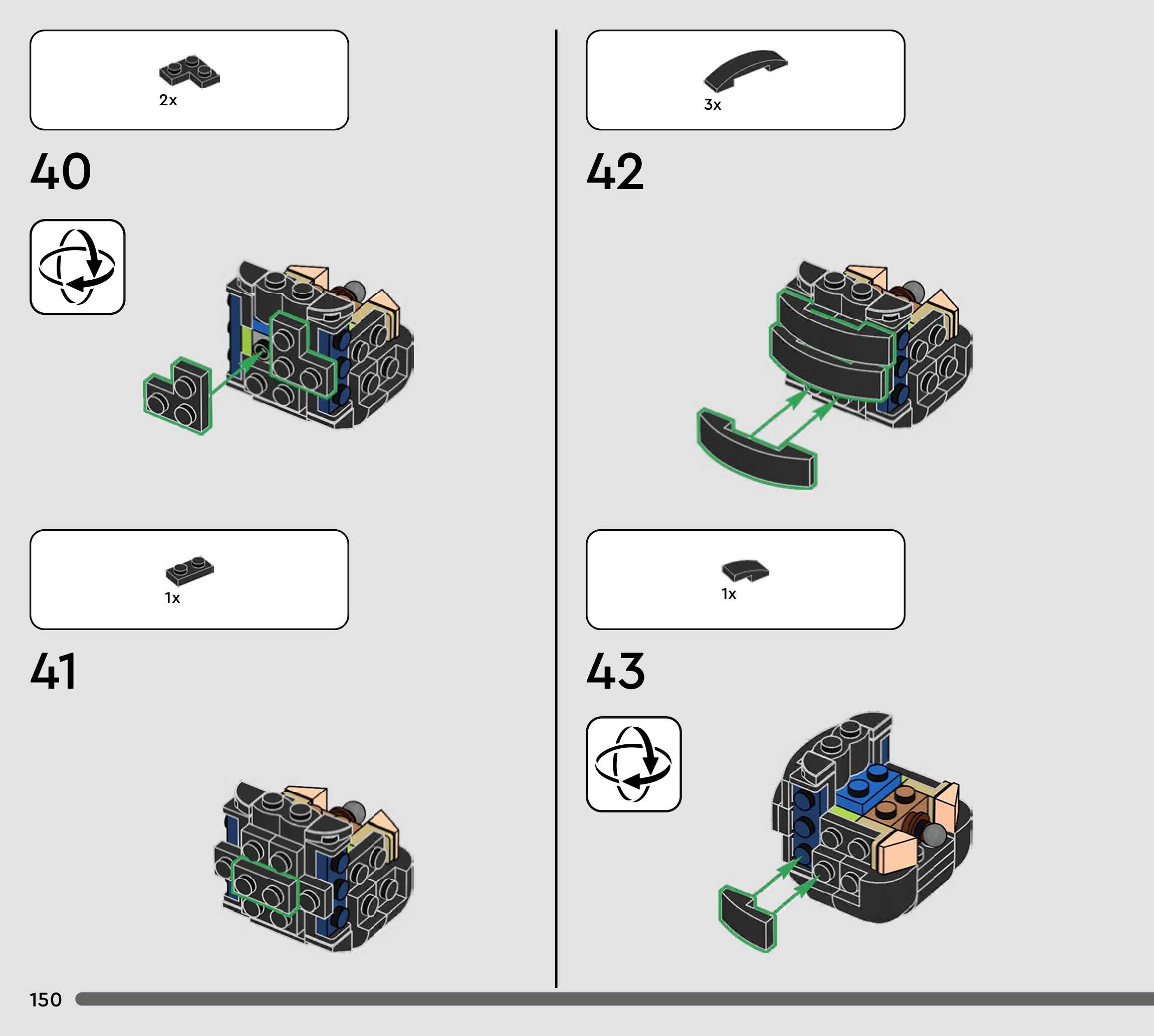 2x

40

1x

41

3x

42

1x

43

150