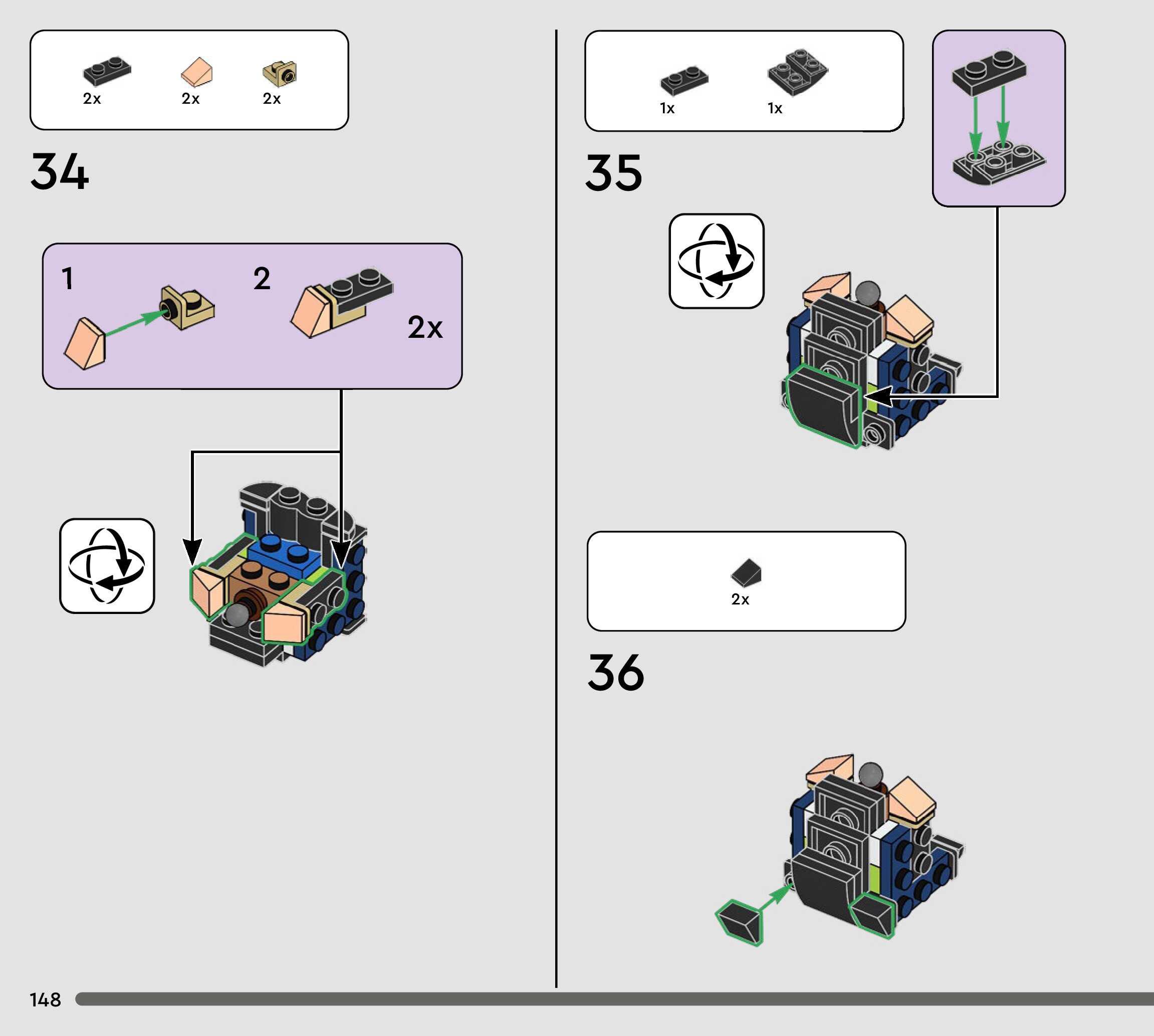 2x 2x 2x

34

1

2

2x

1x 1x

35

2x

36

148