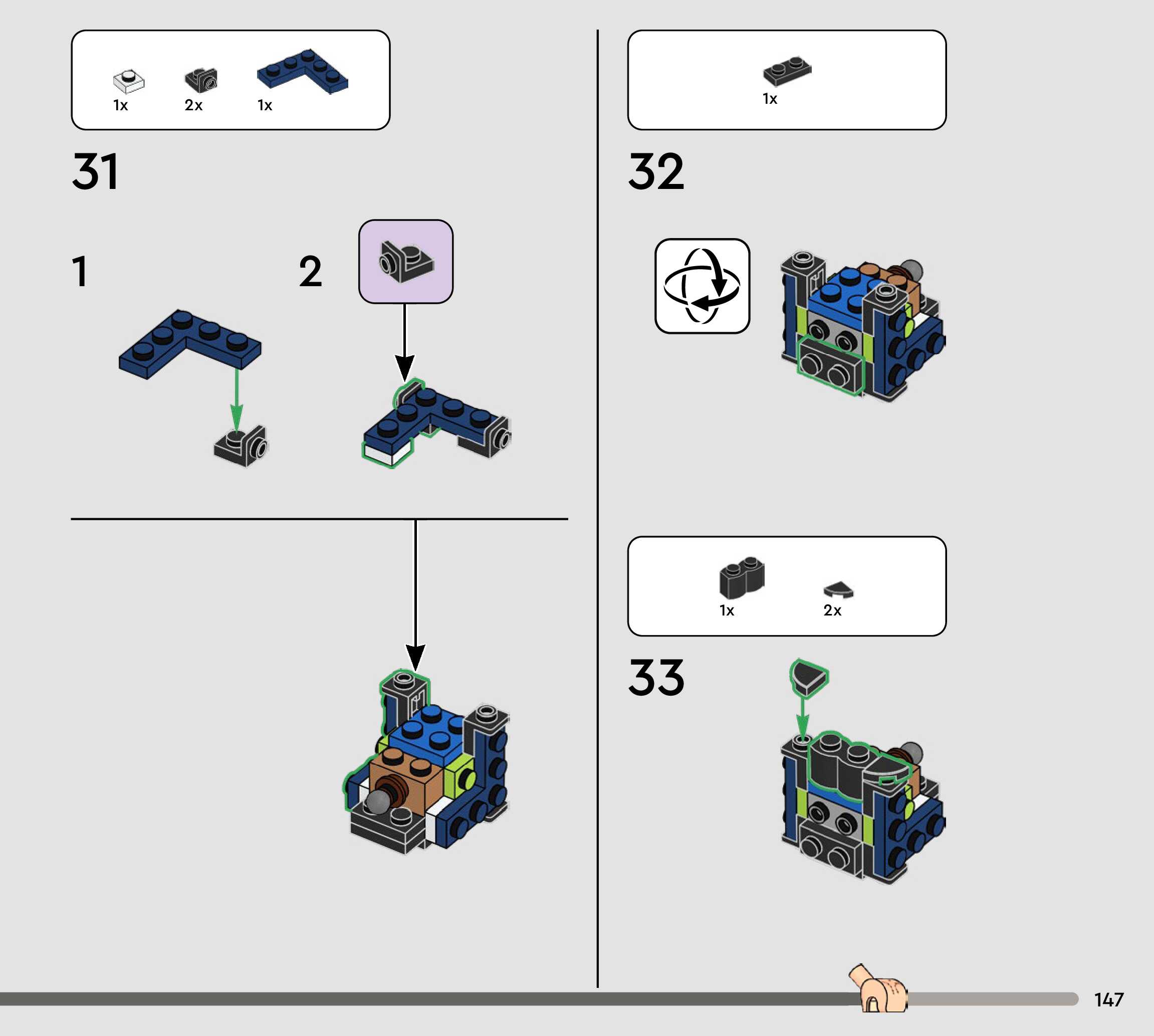 1x 2x 1x

31

1

2

1x

32

1x 2x

33

147