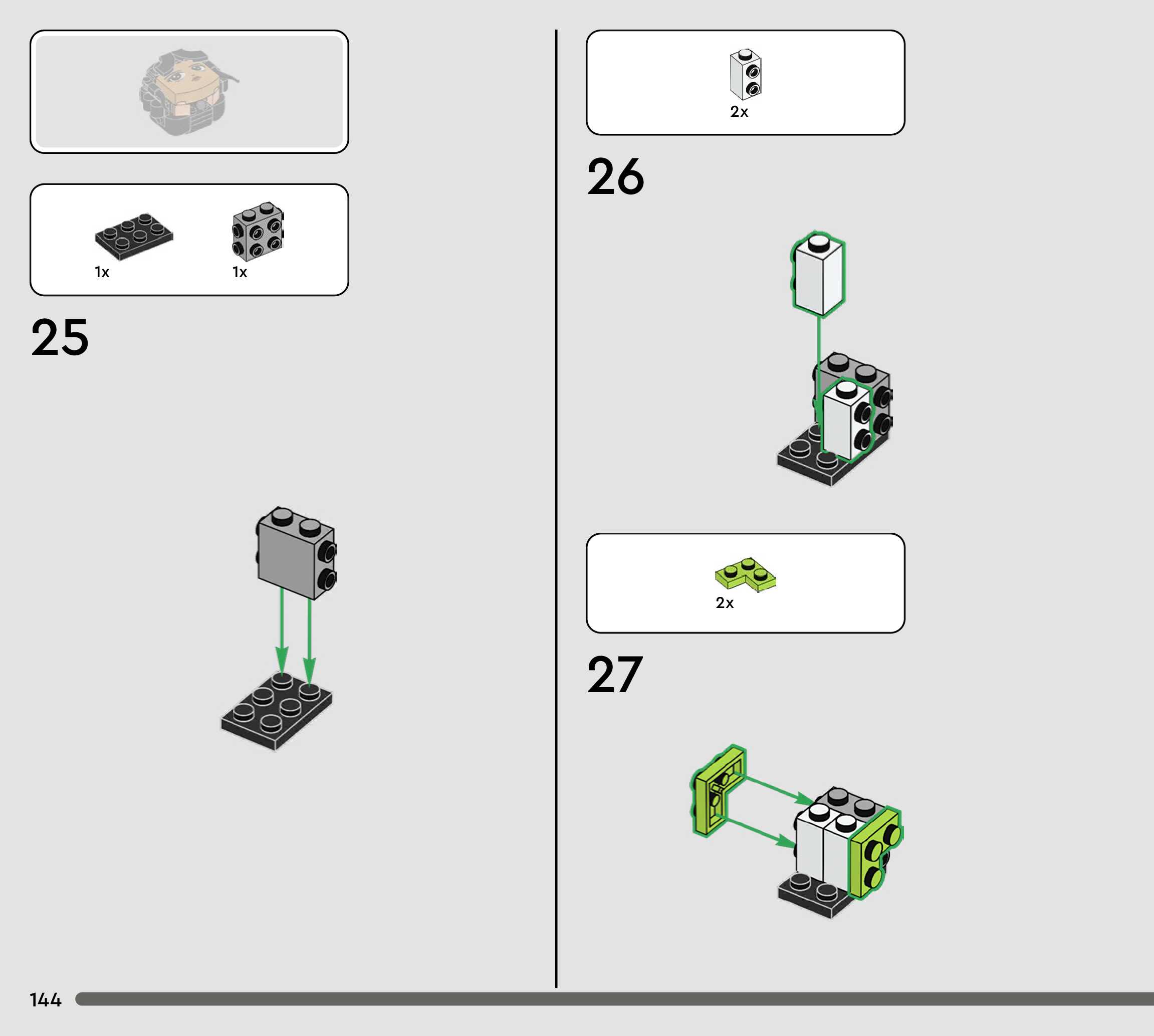 1x

1x

25

2x

26

2x

27

144