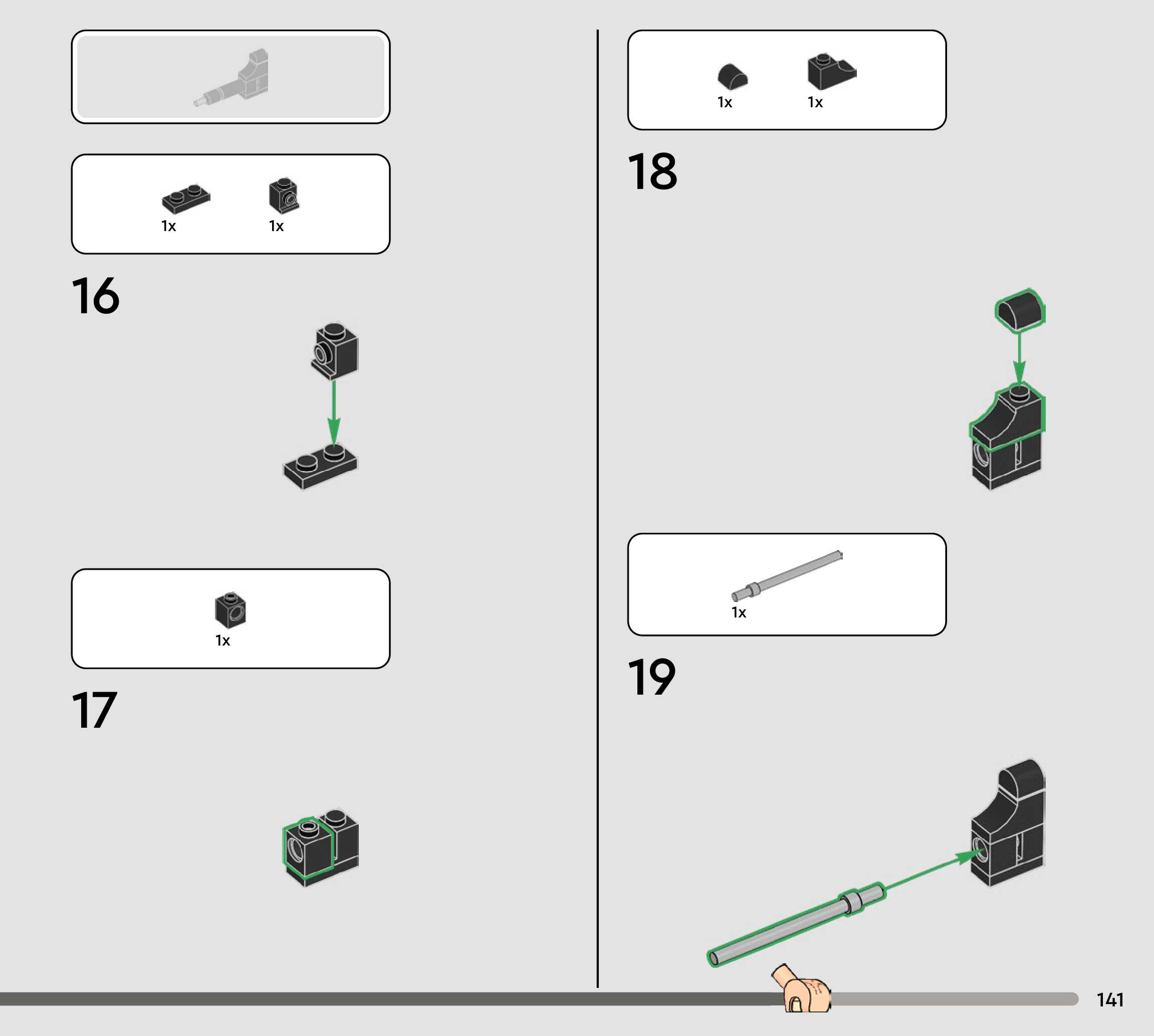 1x 1x

16

1x

17

1x 1x

18

1x

19

141