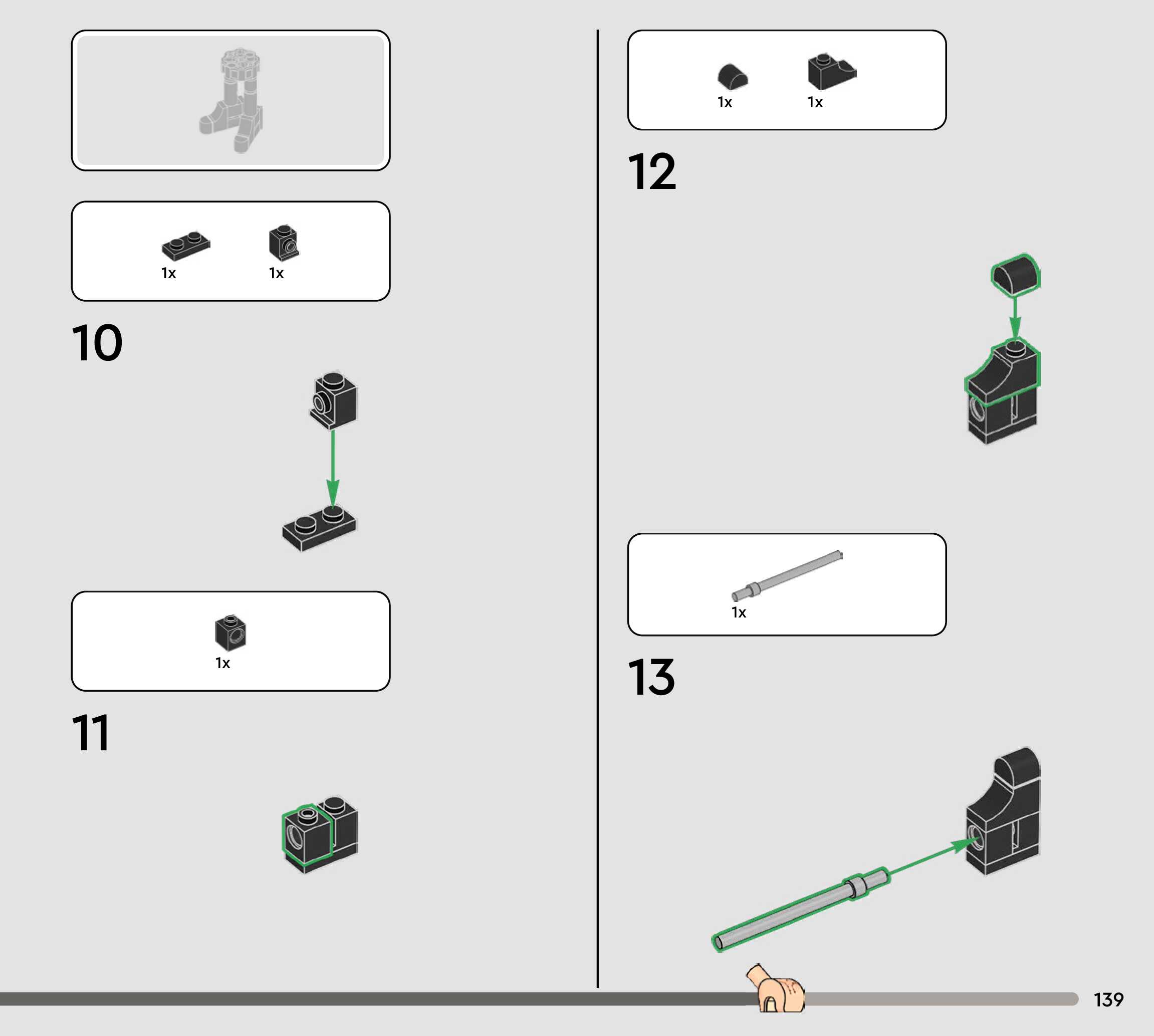 1x 1x

10

1x

11

1x 1x

12

1x

13

139