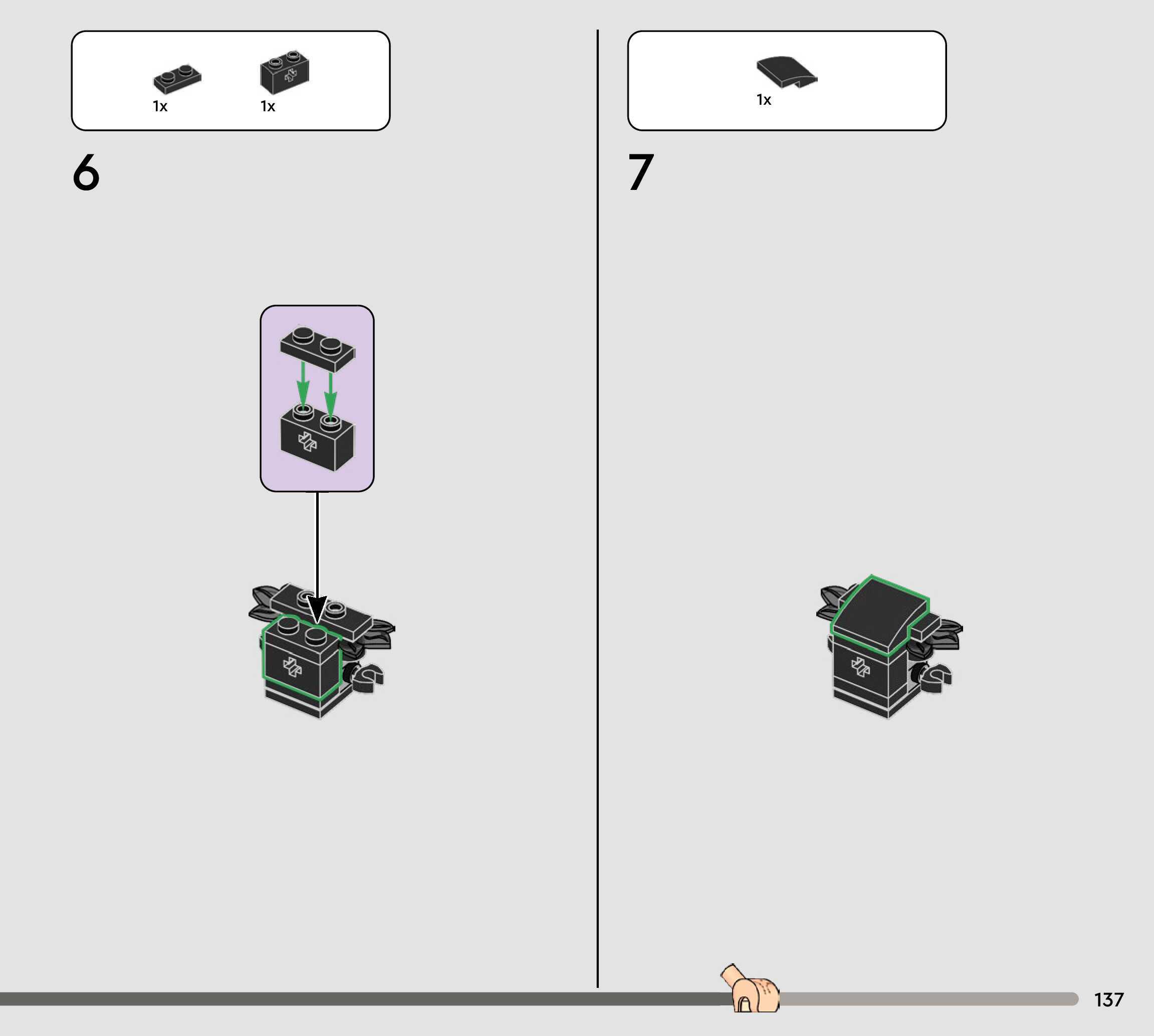 1x
1x

6

1x

7

137