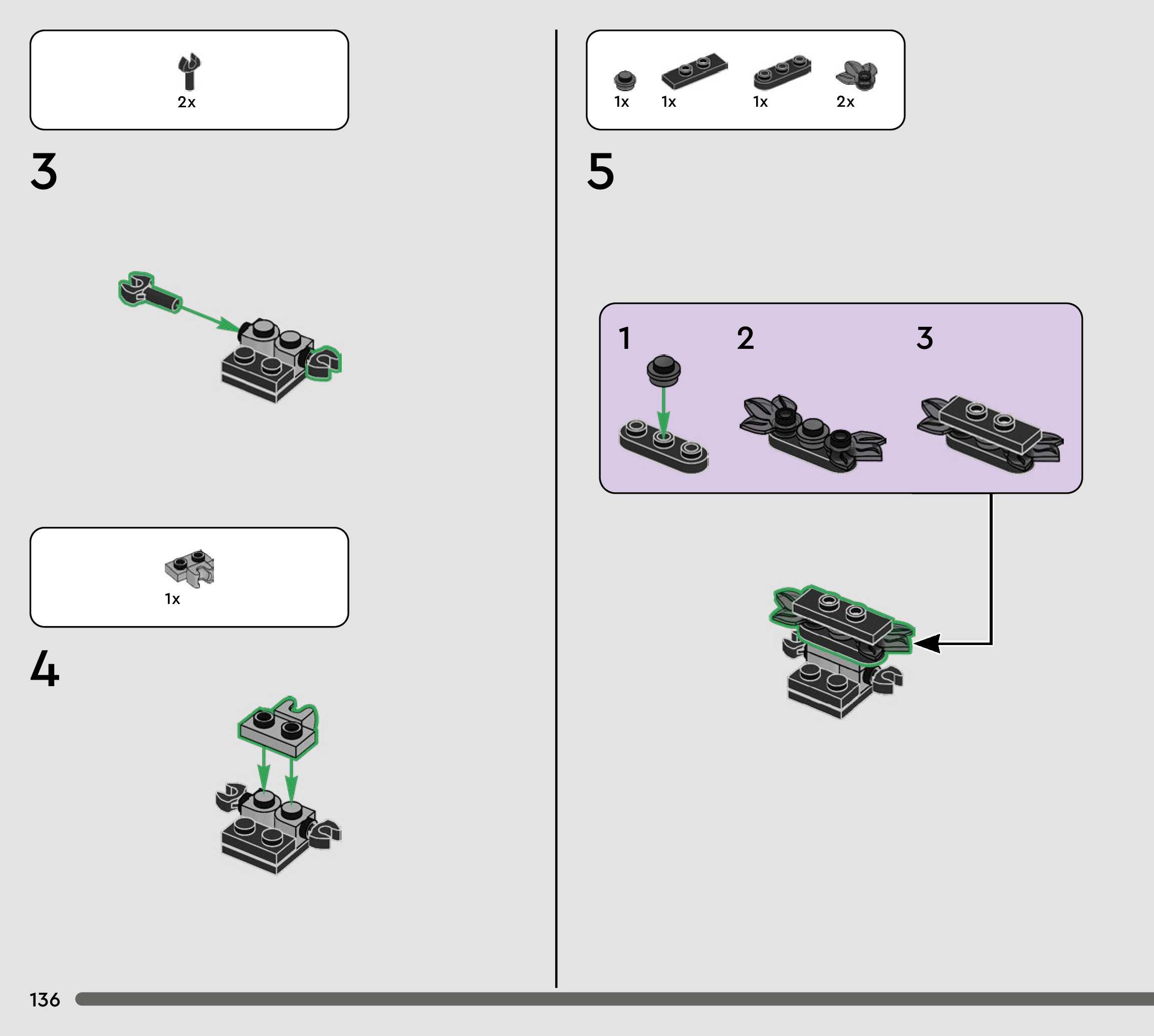 2x

3

1x

4

1x 1x 1x 2x

5

1

2

3

136