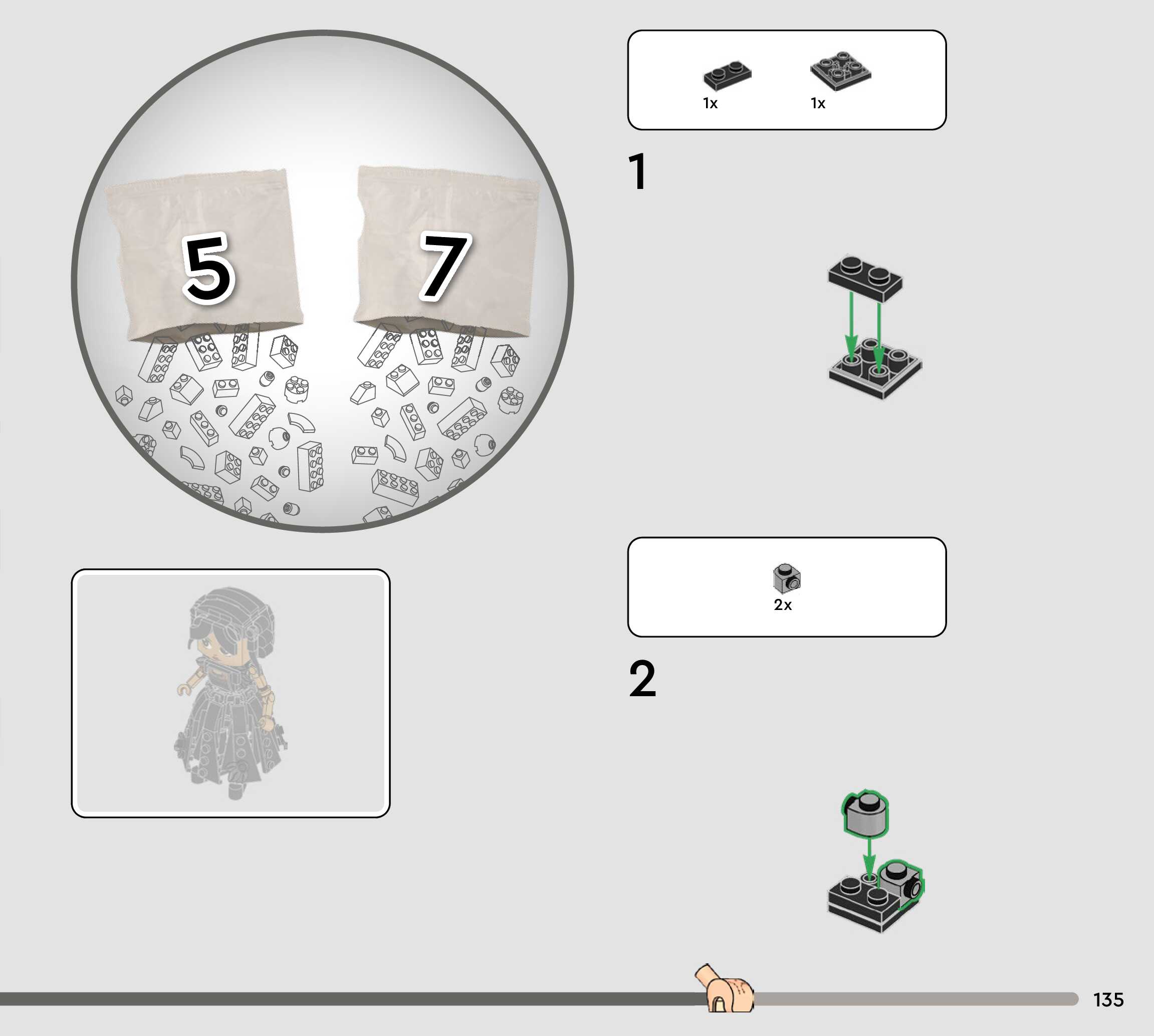 5

7

1x

1x

1

2x

2

135