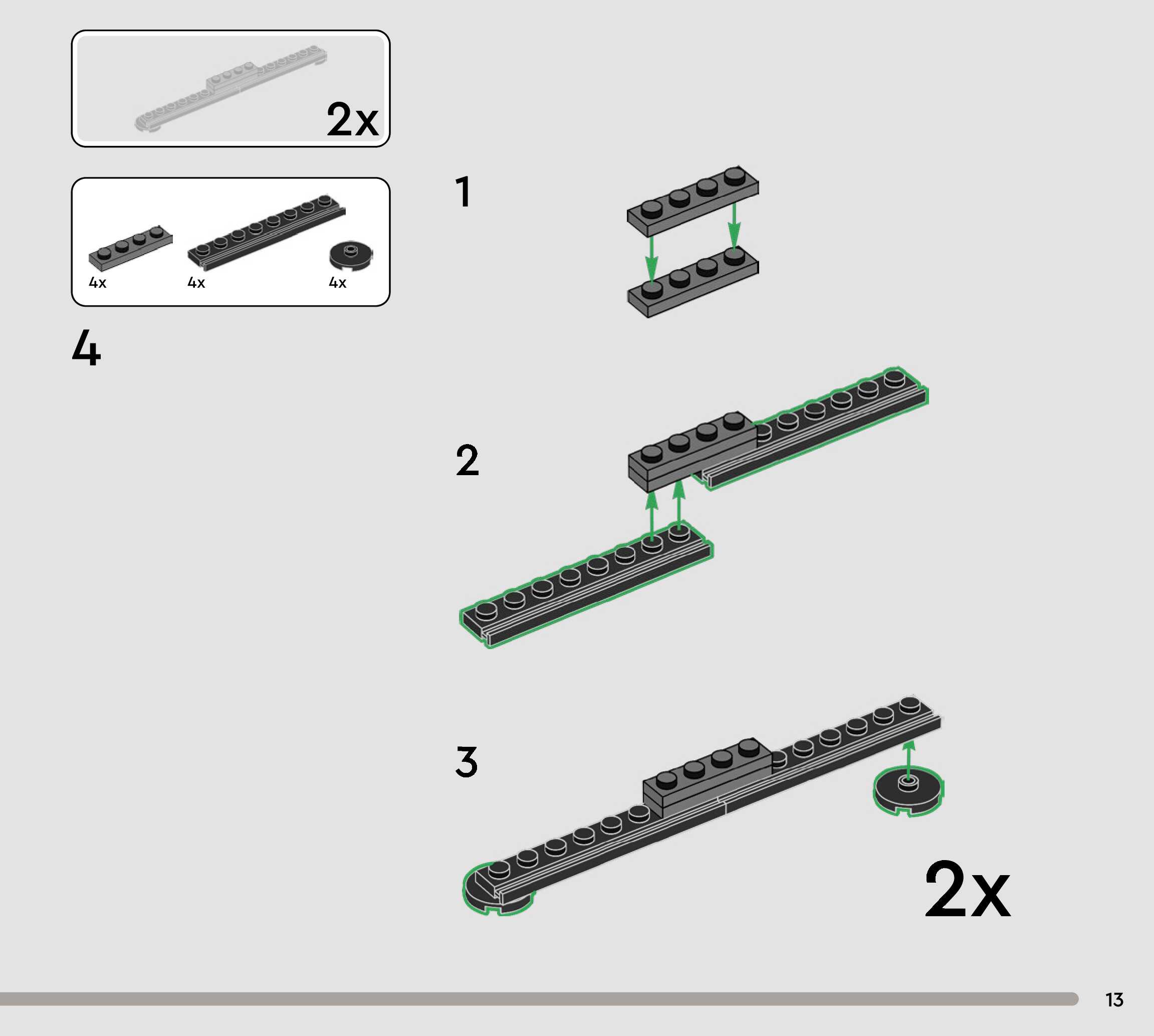 2x

4x 4x 4x

4

1

2

3

2x

13