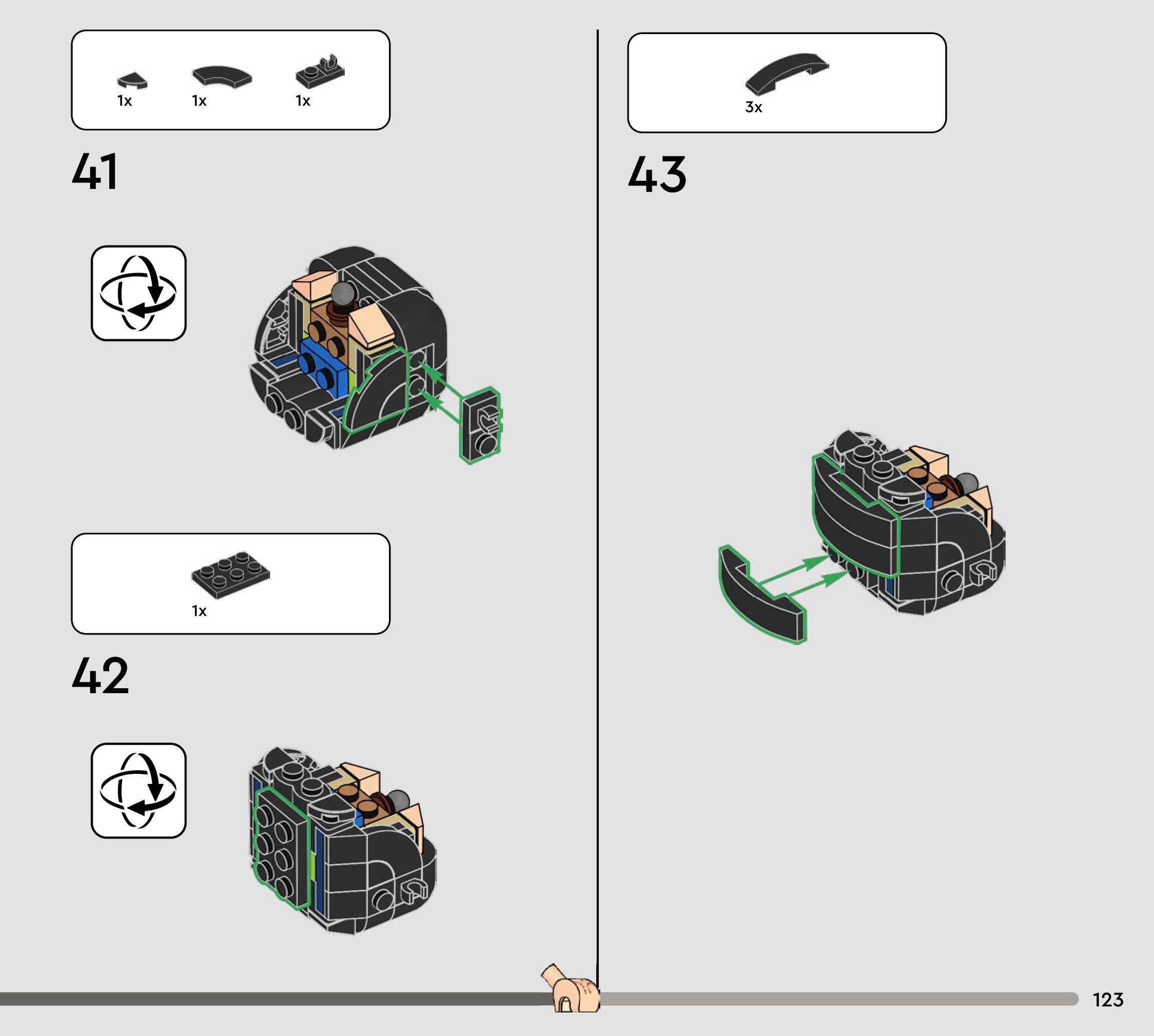 1x 1x 1x

41

1x

42

3x

43

123