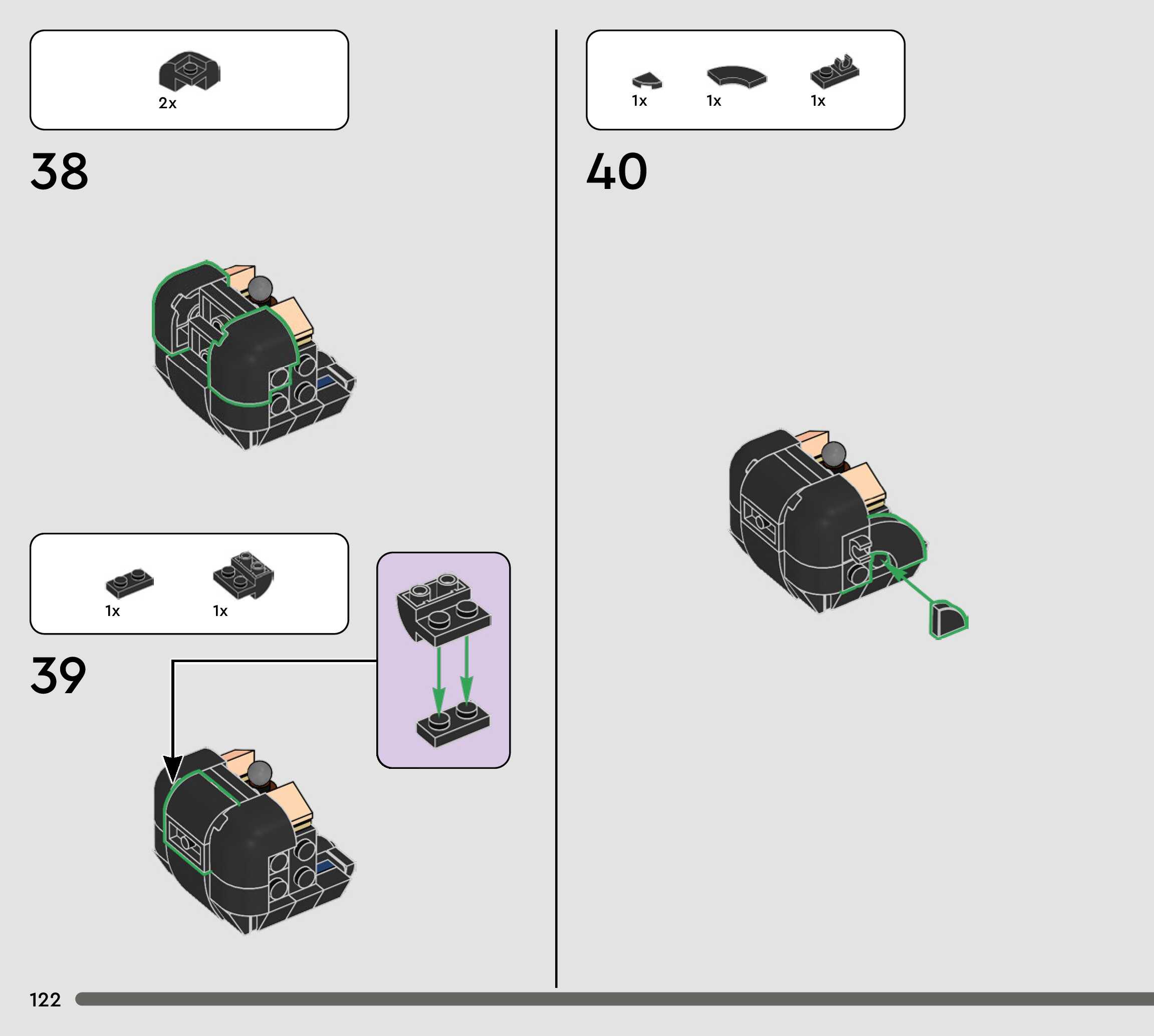 2x

38

1x 1x

39

1x 1x 1x

40

122