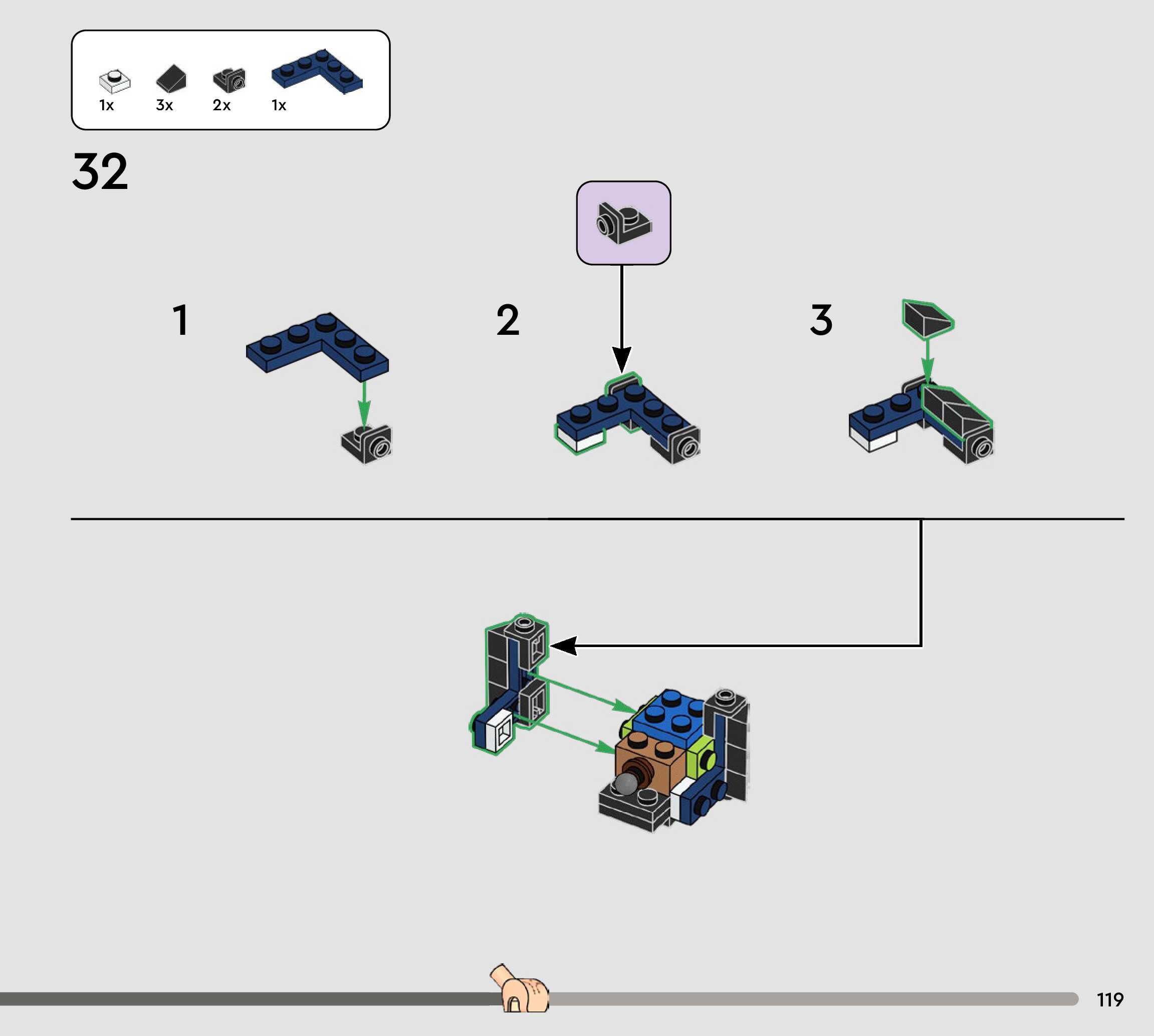 1x 3x 2x 1x

32

1

2

3

119